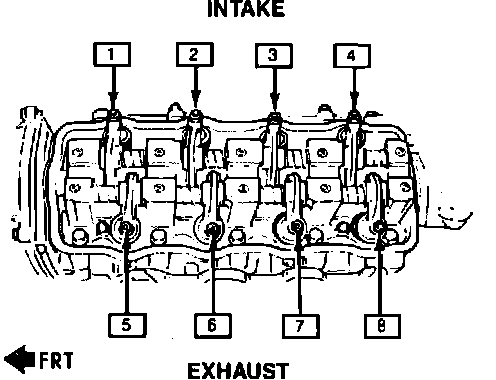 INTAKE

1
2
3
4

5
6
7
8

FRT

EXHAUST