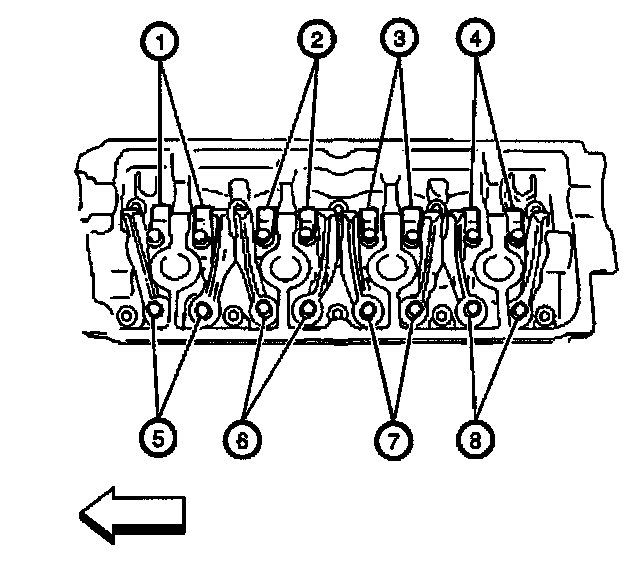 1
2
3
4
5
6
7
8