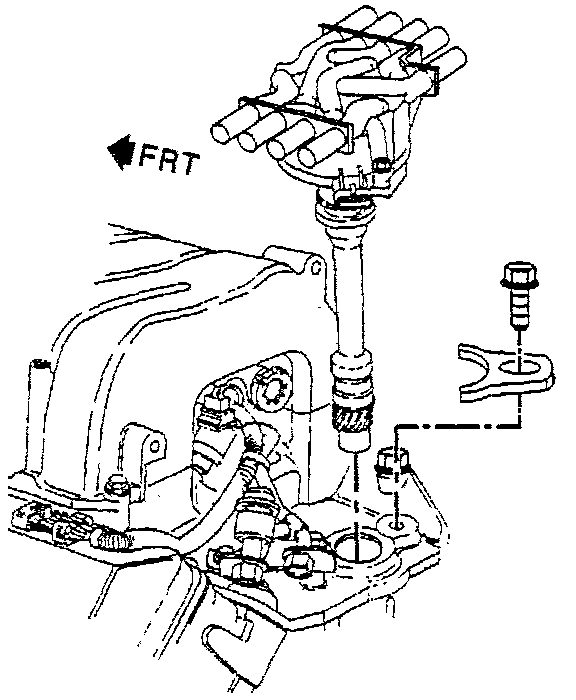 FRT