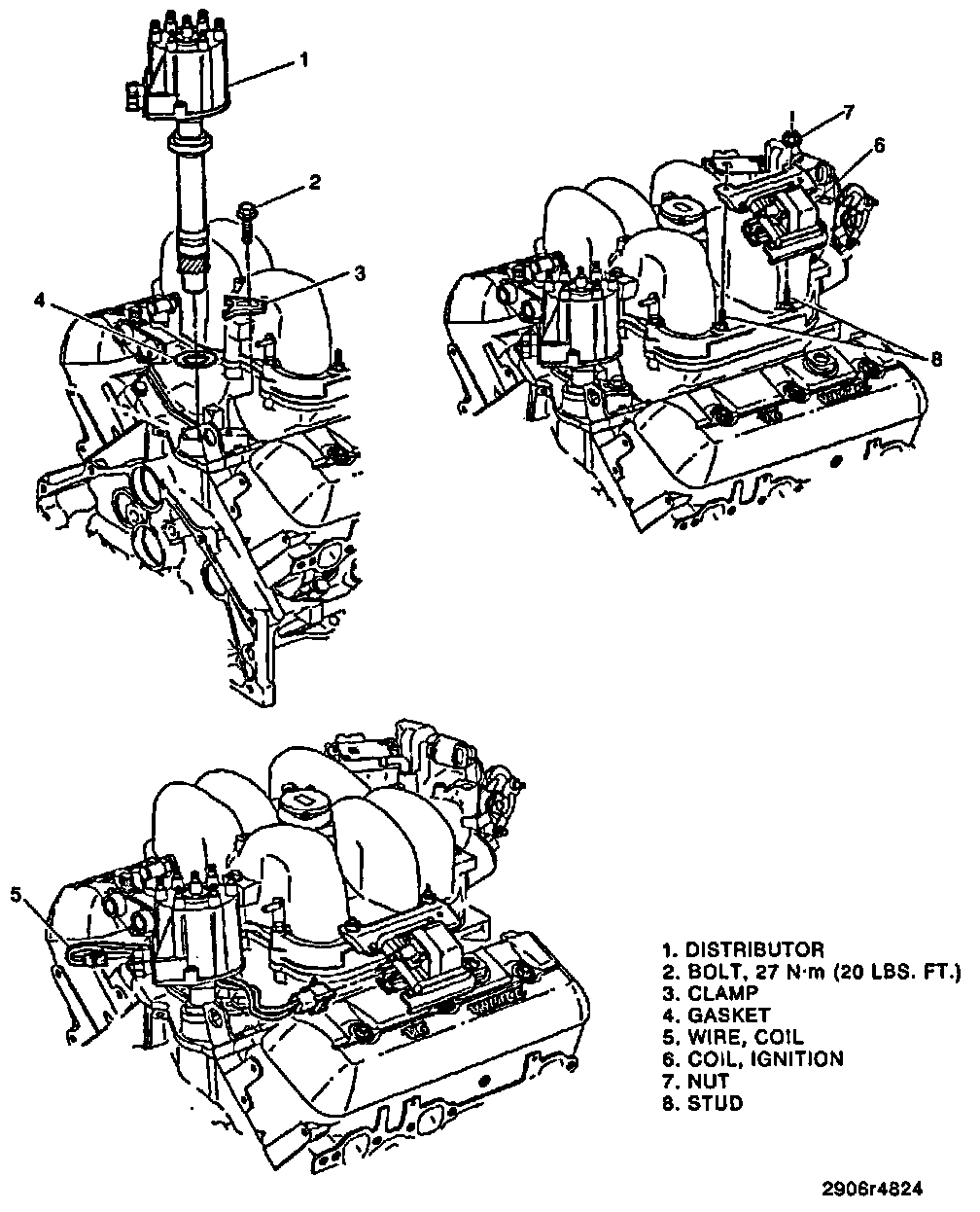 1
2
3
4
7
6
8
5

1. DISTRIBUTOR
2. BOLT, 27 N·m (20 LBS. FT.)
3. CLAMP
4. GASKET
5. WIRE, COIL
6. COIL, IGNITION
7. NUT
8. STUD

2906r4824