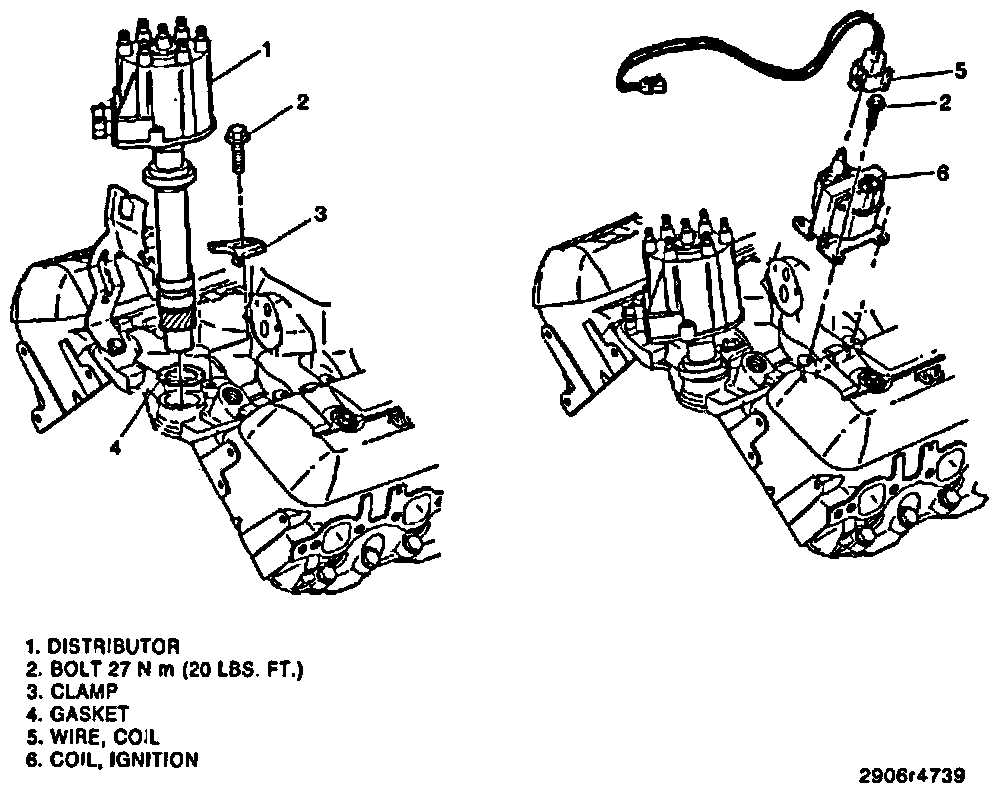 1
2
3
4
5
2
6

1. DISTRIBUTOR
2. BOLT 27 N m (20 LBS. FT.)
3. CLAMP
4. GASKET
5. WIRE, COIL
6. COIL, IGNITION

2906r4739