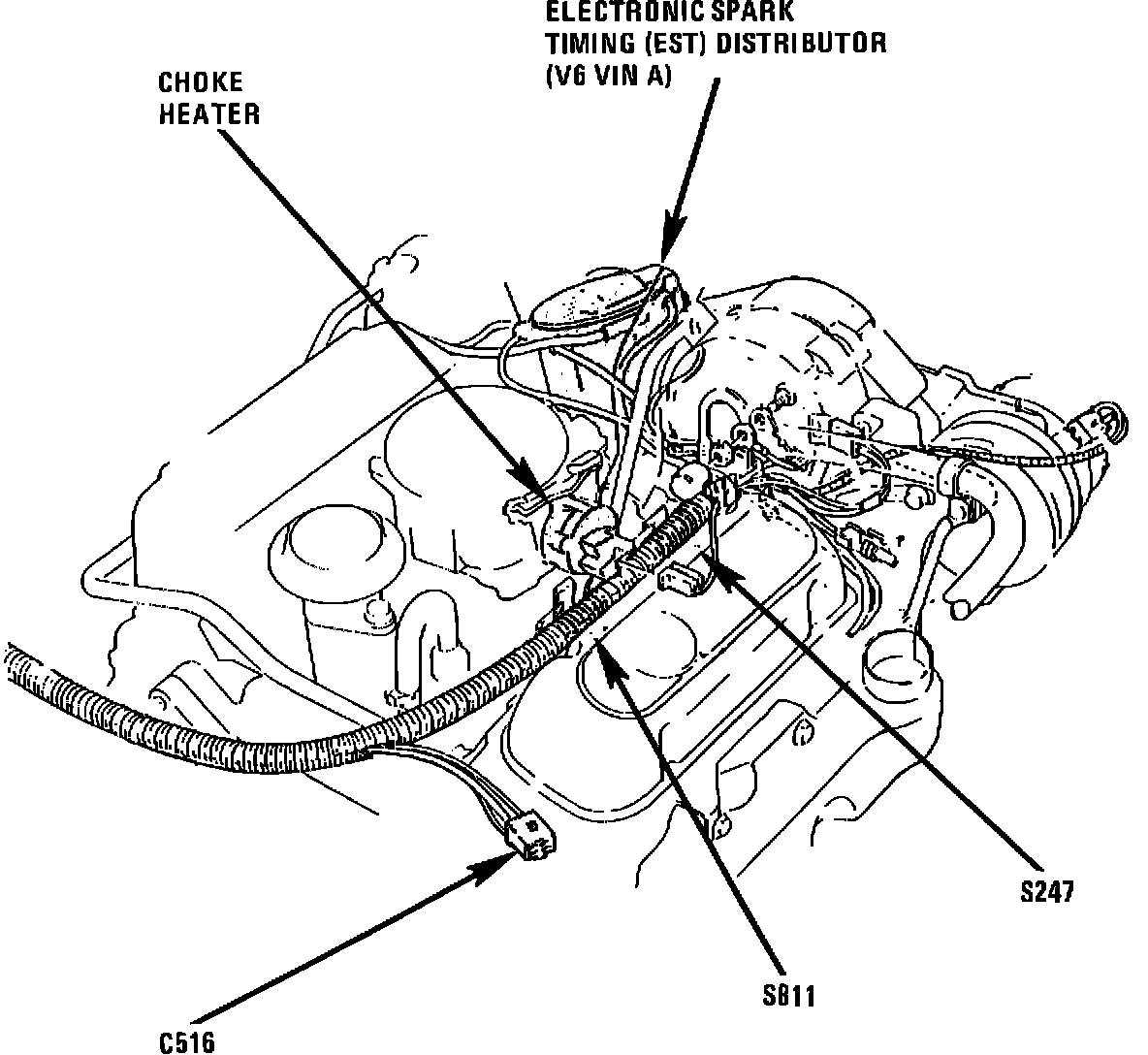 ELECTRONIC SPARK TIMING (EST) DISTRIBUTOR (V6 VIN A)

CHOKE HEATER

S247

S811

C516