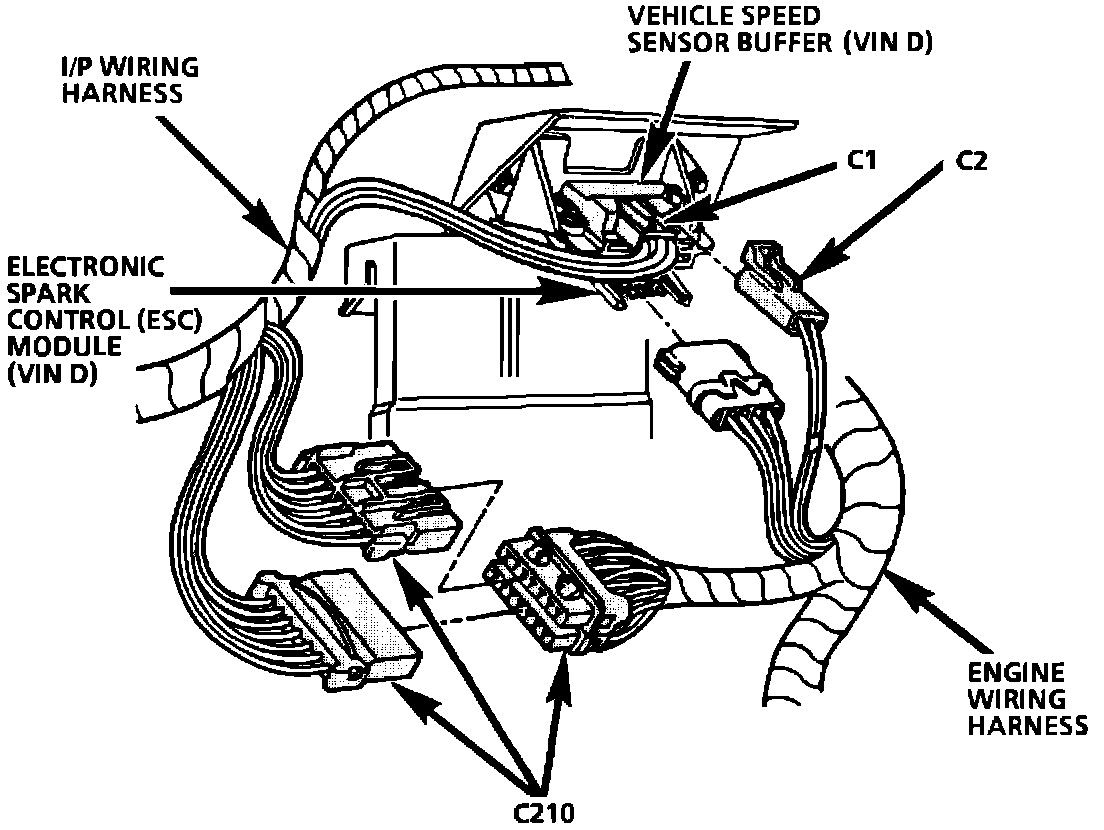 VEHICLE SPEED SENSOR BUFFER (VIN D)

I/P WIRING HARNESS

C1

C2

ELECTRONIC SPARK CONTROL (ESC) MODULE (VIN D)

ENGINE WIRING HARNESS

C210