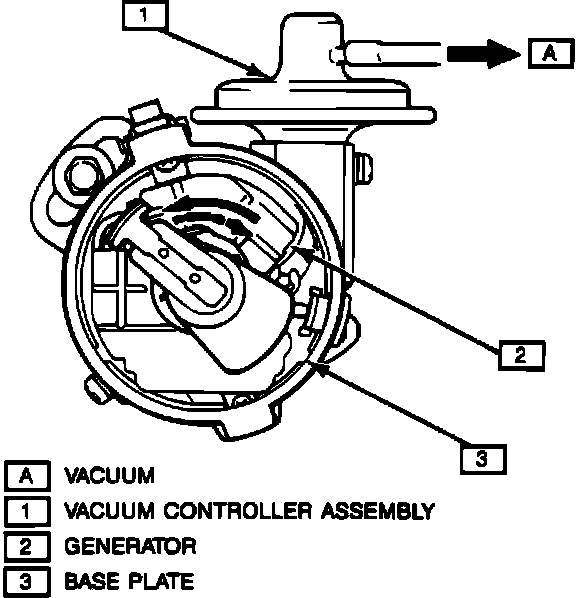 1
A
2
3

A VACUUM
1 VACUUM CONTROLLER ASSEMBLY
2 GENERATOR
3 BASE PLATE