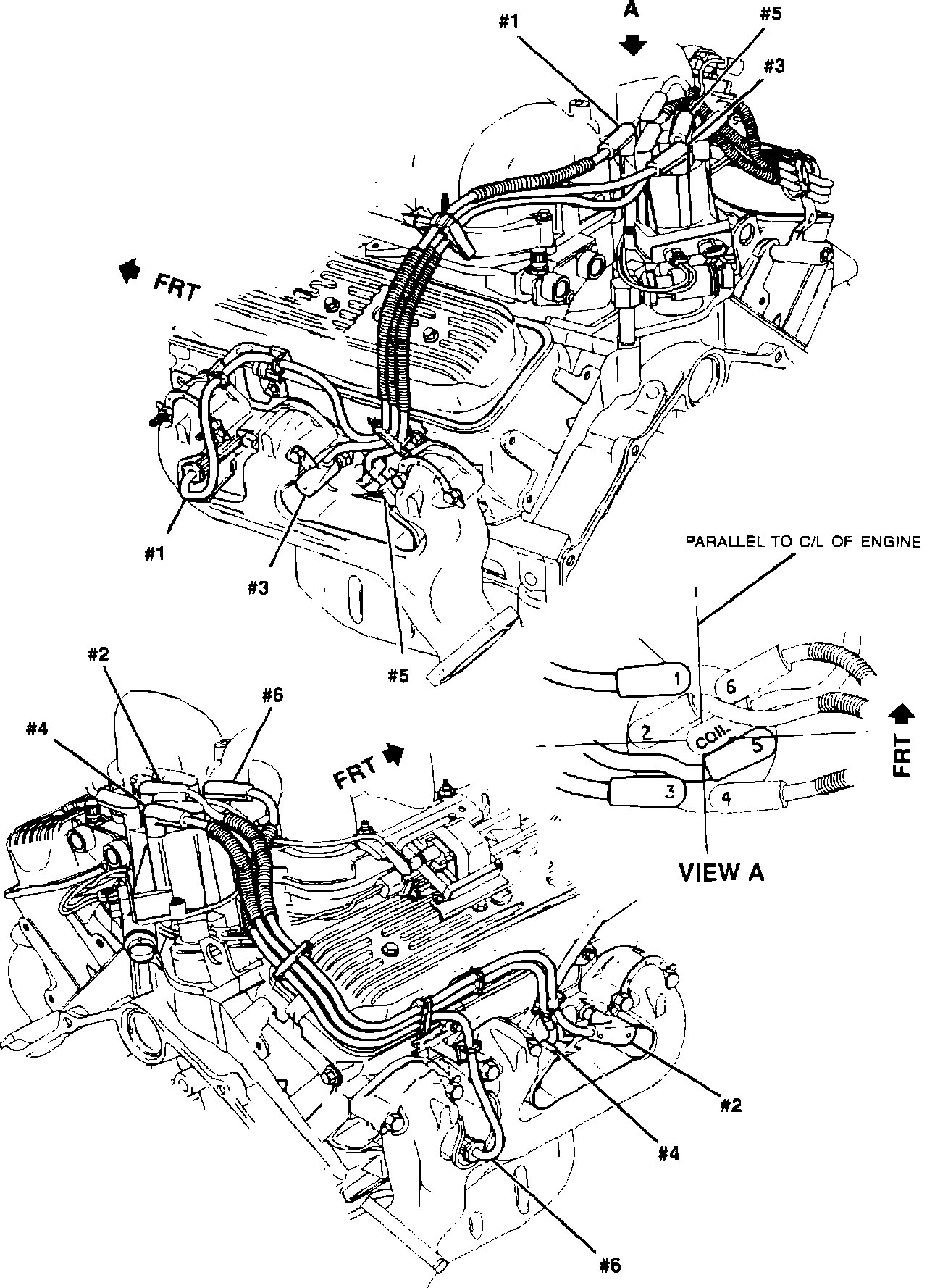 #1
A
#5
#3
FRT
#1
#3
#5
PARALLEL TO C/L OF ENGINE
1
6
2
COIL
5
3
4
FRT
VIEW A
#2
#6
#4
FRT
#2
#4
#6