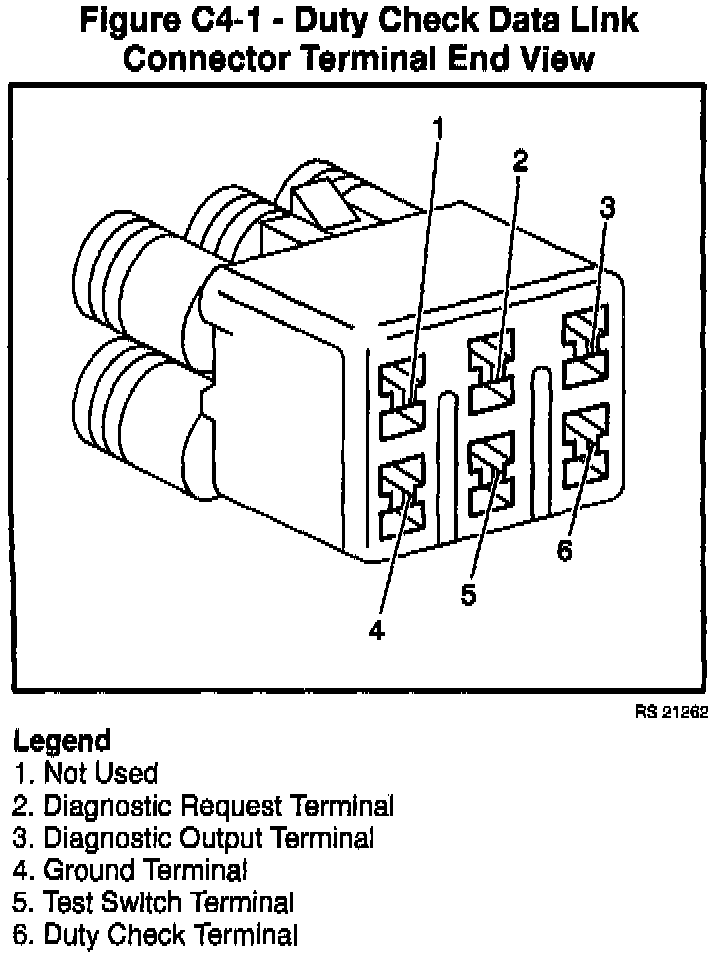 Figure C4-1 - Duty Check Data Link Connector Terminal End View

1
2
3
4
5
6

RS 21262

Legend
1. Not Used
2. Diagnostic Request Terminal
3. Diagnostic Output Terminal
4. Ground Terminal
5. Test Switch Terminal
6. Duty Check Terminal