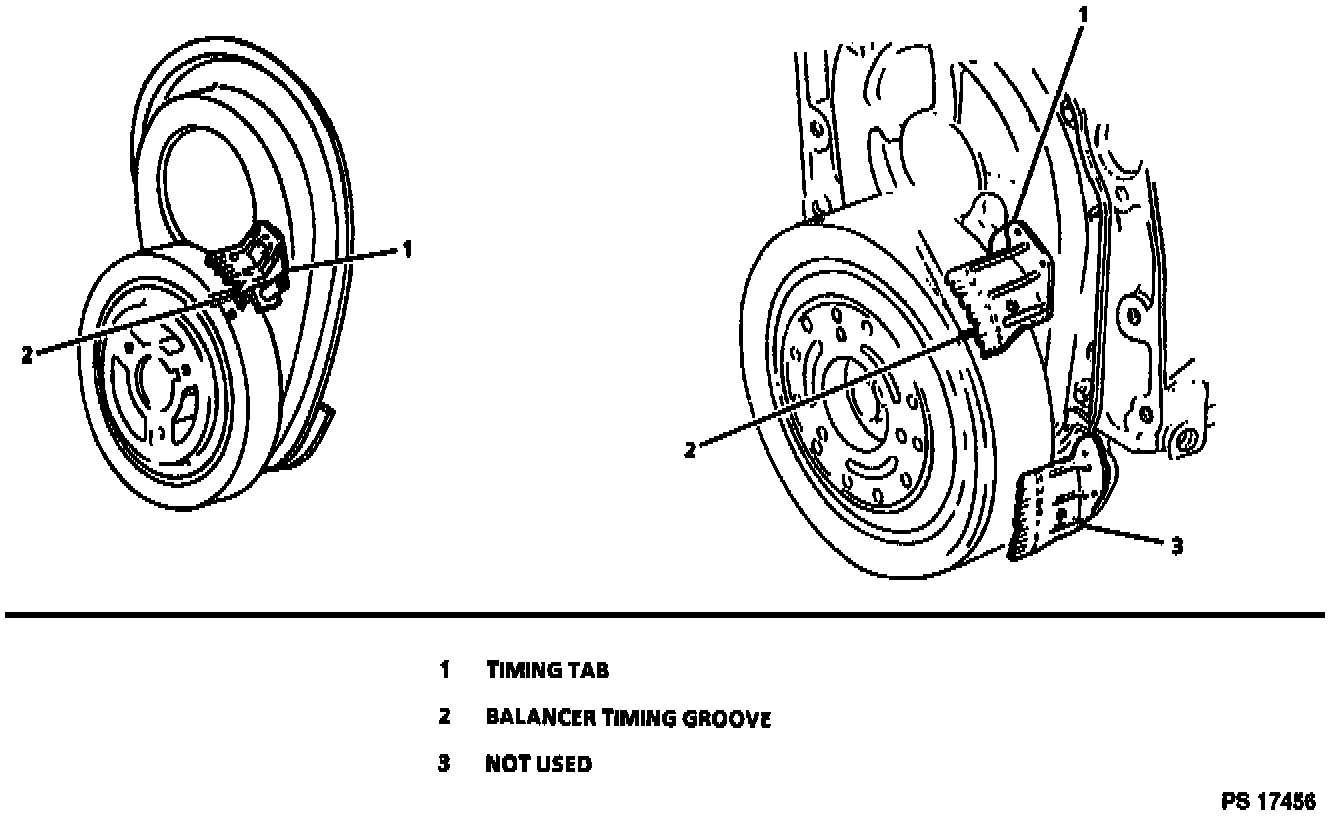 1

2

1

2

3

1 TIMING TAB

2 BALANCER TIMING GROOVE

3 NOT USED

PS 17456