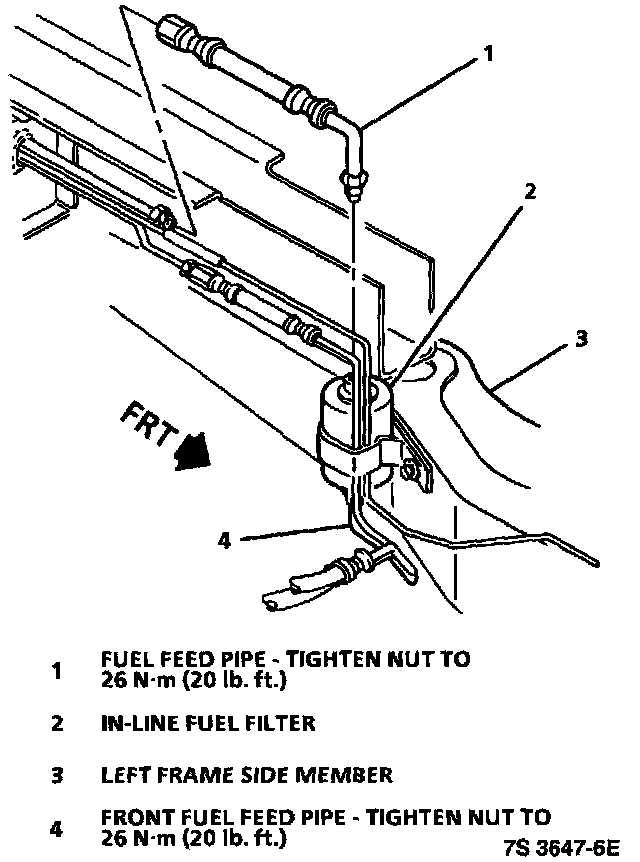 1

2

3

FRT

4

1 FUEL FEED PIPE - TIGHTEN NUT TO 26 N·m (20 lb. ft.)

2 IN-LINE FUEL FILTER

3 LEFT FRAME SIDE MEMBER

4 FRONT FUEL FEED PIPE - TIGHTEN NUT TO 26 N·m (20 lb. ft.)

7S 3647-6E