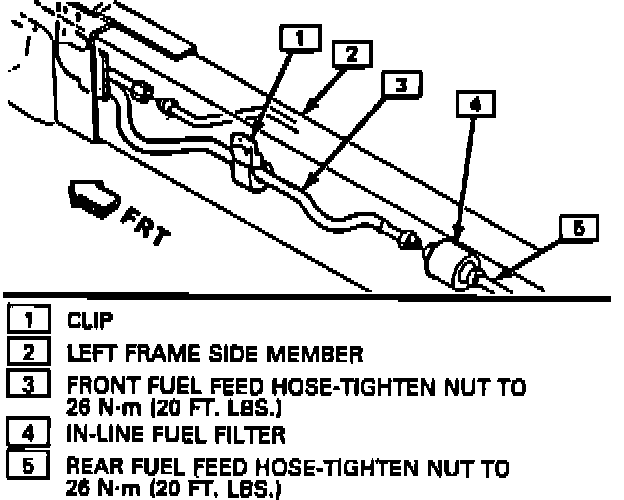 1
2
3
4
5
FRT

1 CLIP
2 LEFT FRAME SIDE MEMBER
3 FRONT FUEL FEED HOSE-TIGHTEN NUT TO 26 N·m (20 FT. LBS.)
4 IN-LINE FUEL FILTER
5 REAR FUEL FEED HOSE-TIGHTEN NUT TO 26 N·m (20 FT. LBS.)