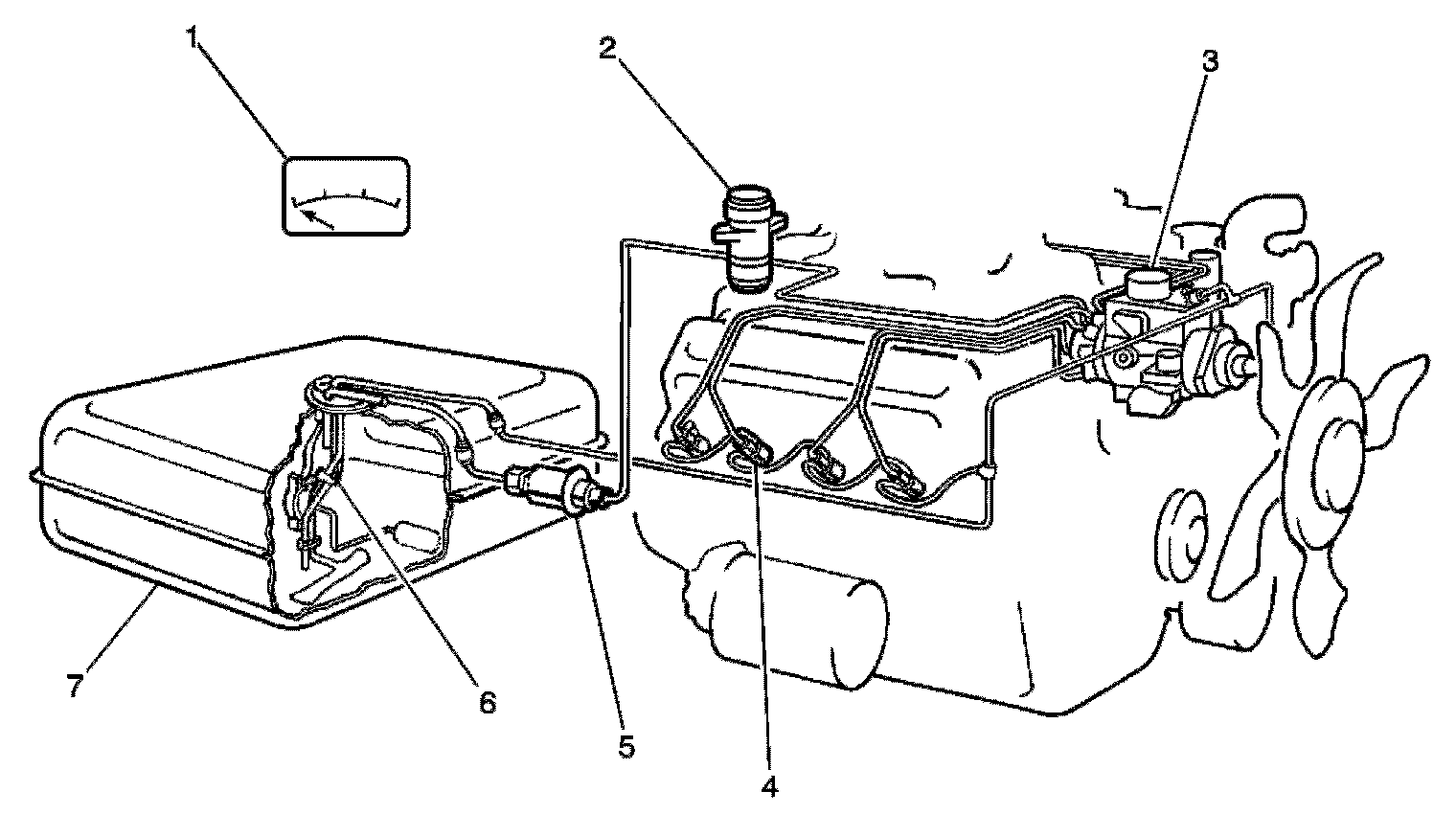 1
2
3
7
6
5
4