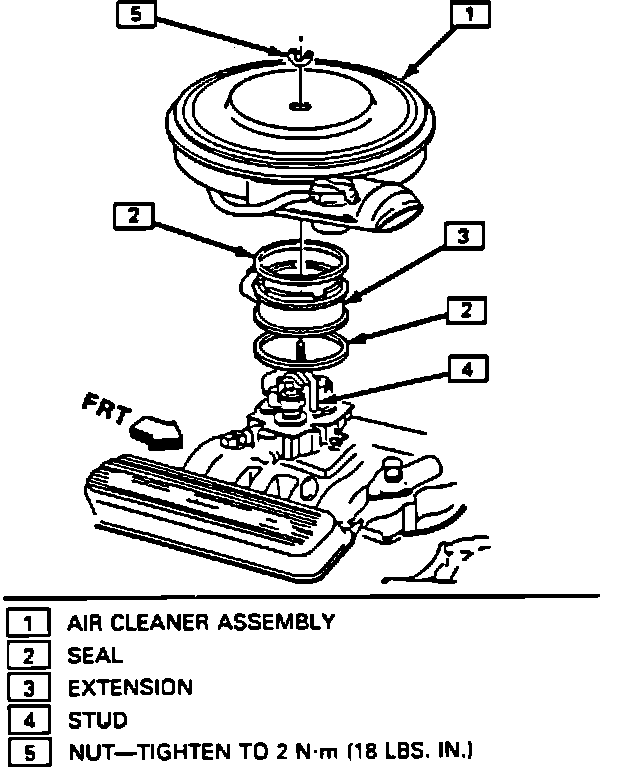 5
1
2
3
2
4
FRT

1 AIR CLEANER ASSEMBLY
2 SEAL
3 EXTENSION
4 STUD
5 NUT—TIGHTEN TO 2 N·m (18 LBS. IN.)