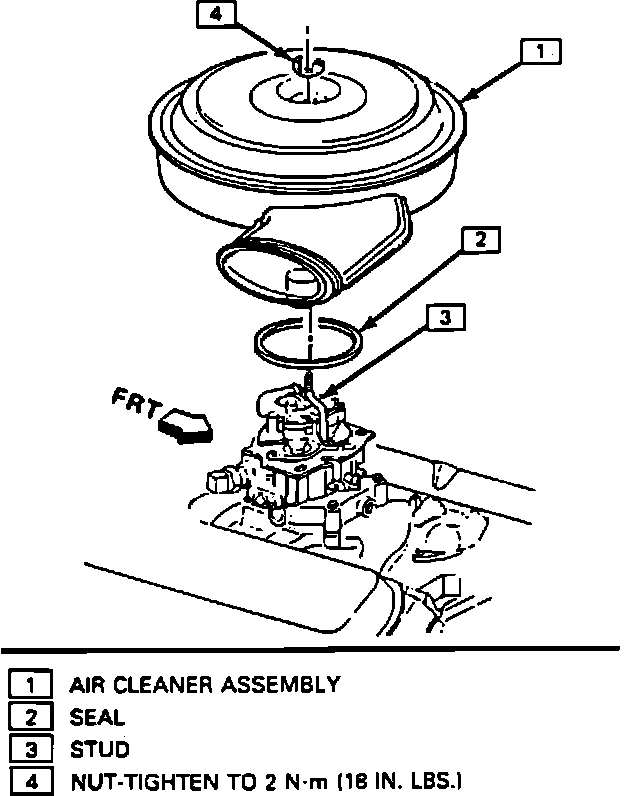 4

1

2

3

FRT

1 AIR CLEANER ASSEMBLY
2 SEAL
3 STUD
4 NUT-TIGHTEN TO 2 N·m (18 IN. LBS.)