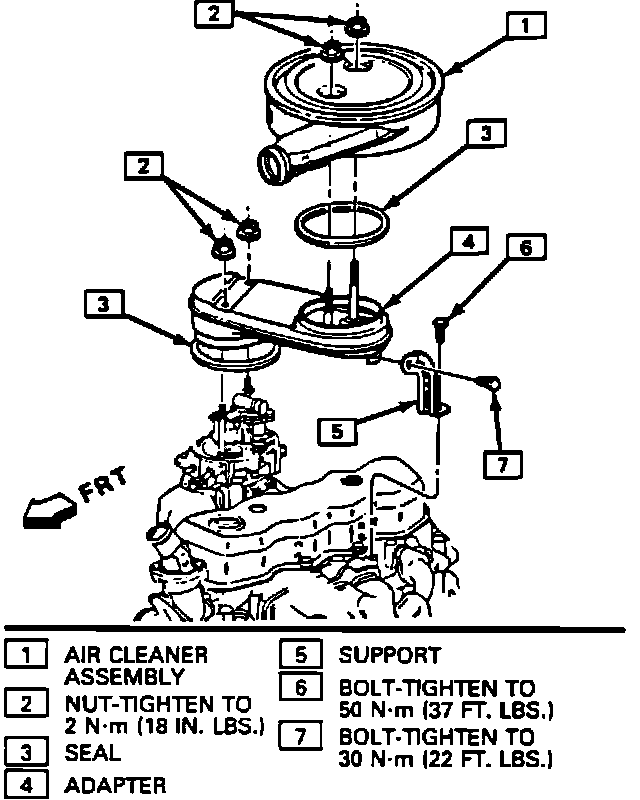 2
1
3
2
4
6
3
5
7
FRT

1 AIR CLEANER ASSEMBLY
2 NUT-TIGHTEN TO 2 N·m (18 IN. LBS.)
3 SEAL
4 ADAPTER
5 SUPPORT
6 BOLT-TIGHTEN TO 50 N·m (37 FT. LBS.)
7 BOLT-TIGHTEN TO 30 N·m (22 FT. LBS.)