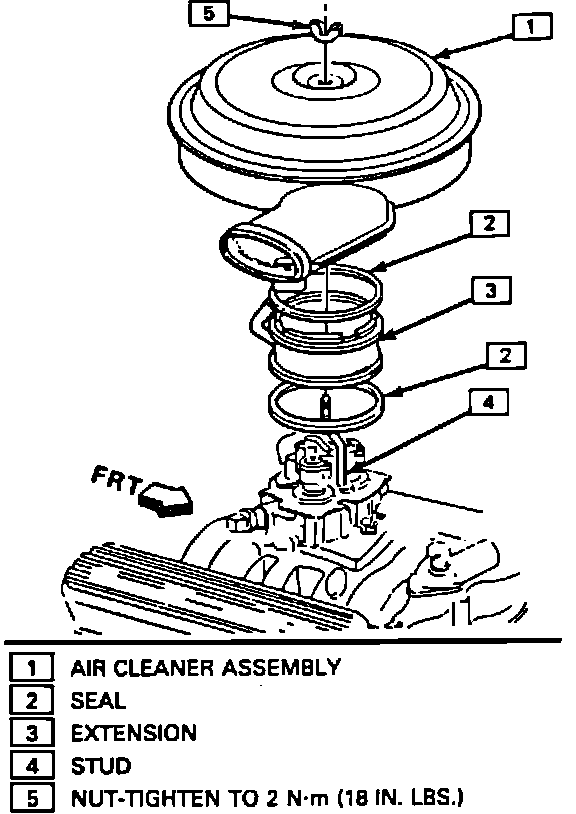 5
1
2
3
2
4
FRT

1 AIR CLEANER ASSEMBLY
2 SEAL
3 EXTENSION
4 STUD
5 NUT-TIGHTEN TO 2 N·m (18 IN. LBS.)