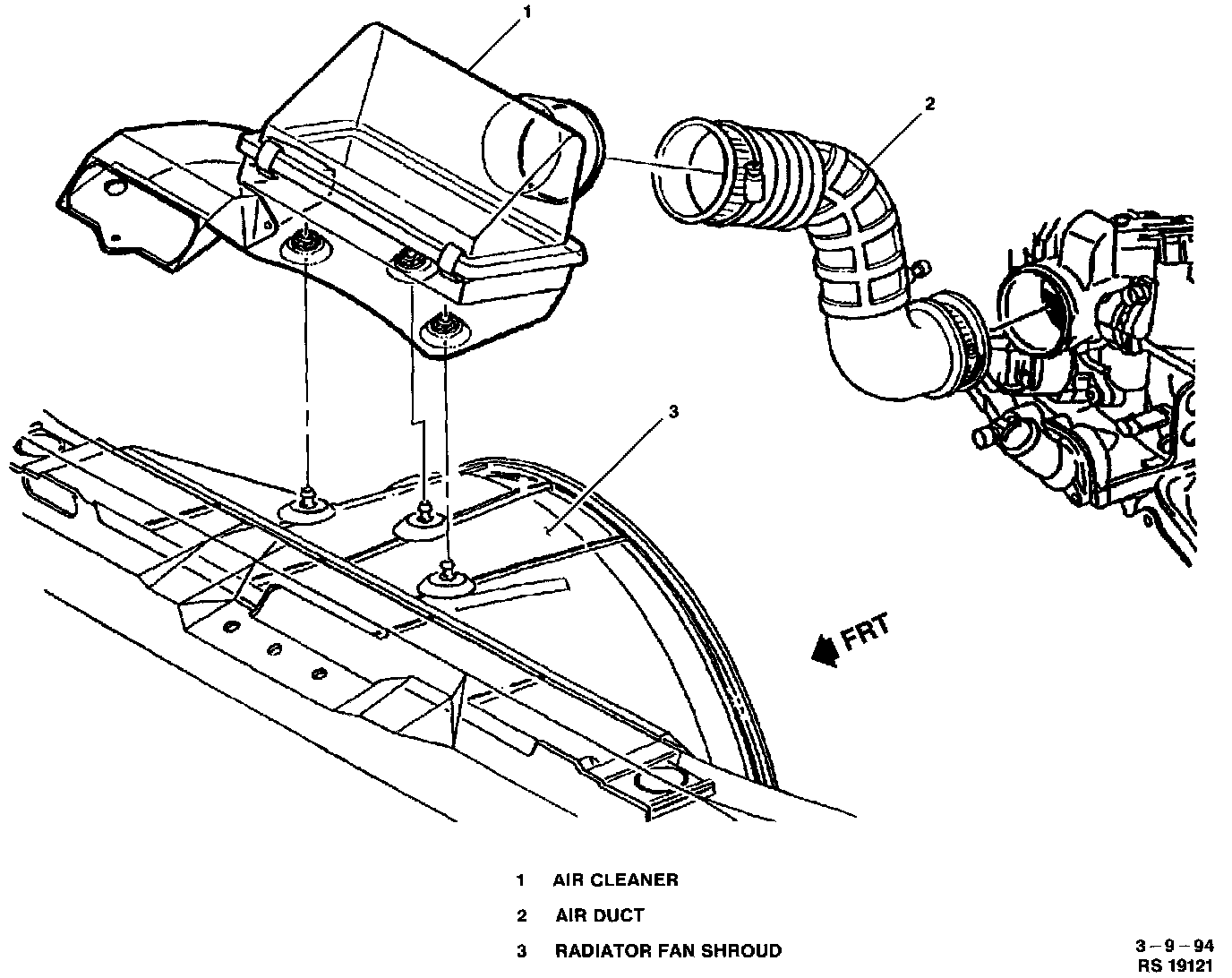 1

2

3

FRT

1 AIR CLEANER

2 AIR DUCT

3 RADIATOR FAN SHROUD

3–9–94
RS 19121