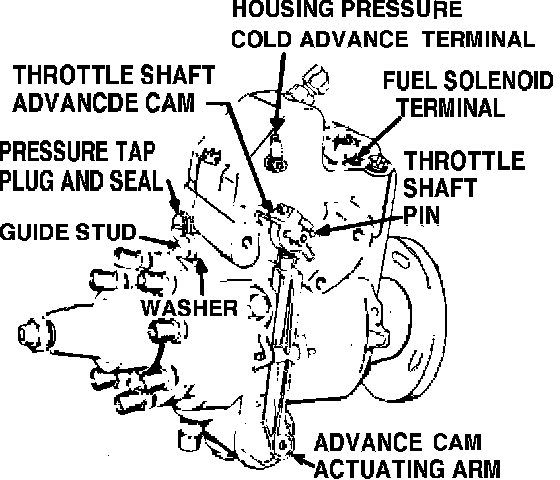 HOUSING PRESSURE
COLD ADVANCE TERMINAL

THROTTLE SHAFT
ADVANCDE CAM

FUEL SOLENOID
TERMINAL

PRESSURE TAP
PLUG AND SEAL

THROTTLE
SHAFT
PIN

GUIDE STUD

WASHER

ADVANCE CAM
ACTUATING ARM