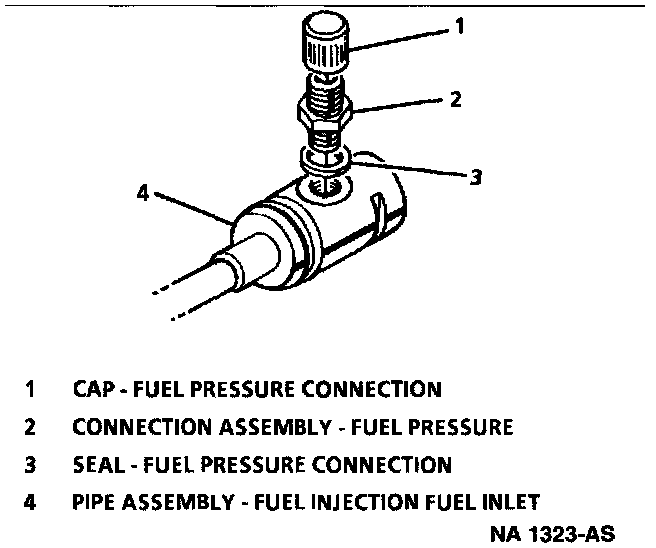 1
2
3
4

1 CAP - FUEL PRESSURE CONNECTION
2 CONNECTION ASSEMBLY - FUEL PRESSURE
3 SEAL - FUEL PRESSURE CONNECTION
4 PIPE ASSEMBLY - FUEL INJECTION FUEL INLET

NA 1323-AS