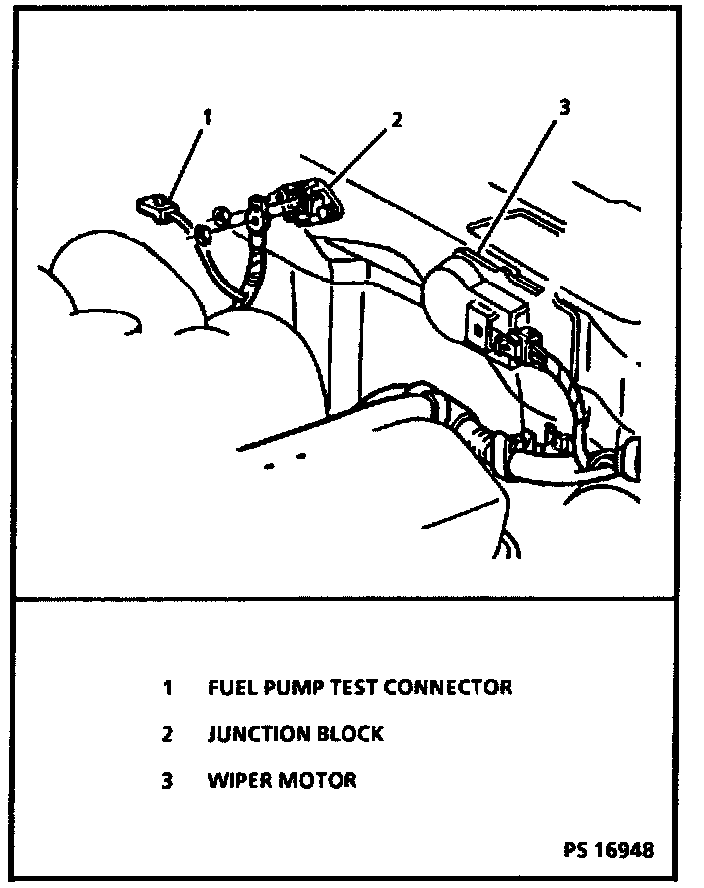 1
2
3

1 FUEL PUMP TEST CONNECTOR

2 JUNCTION BLOCK

3 WIPER MOTOR

PS 16948