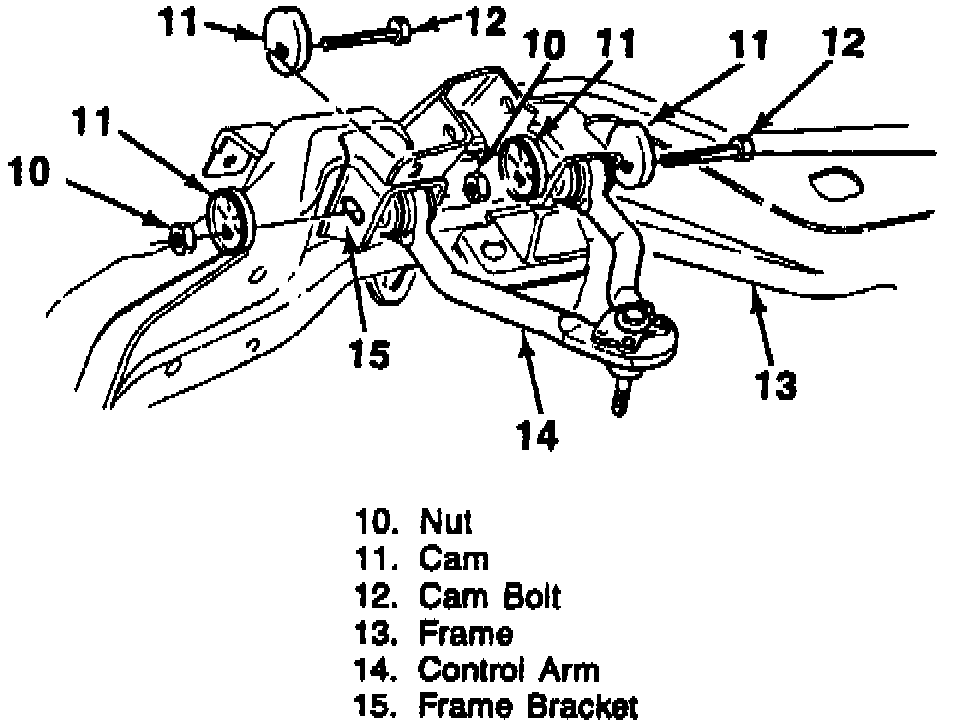 11
12
10
11
11
12
11
10
15
14
13

10. Nut
11. Cam
12. Cam Bolt
13. Frame
14. Control Arm
15. Frame Bracket