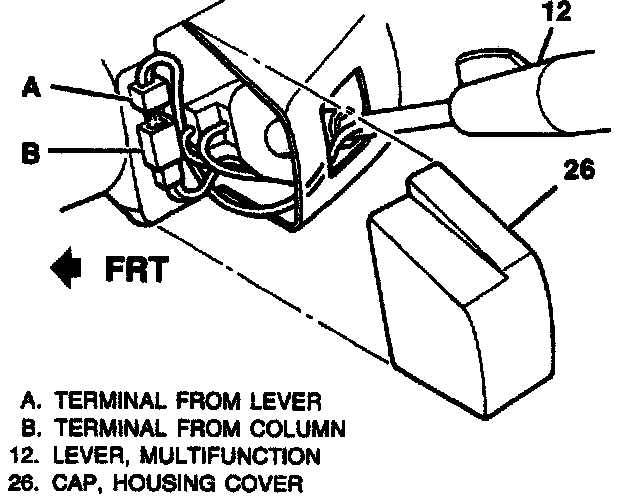 12

A

B

26

FRT

A. TERMINAL FROM LEVER
B. TERMINAL FROM COLUMN
12. LEVER, MULTIFUNCTION
26. CAP, HOUSING COVER