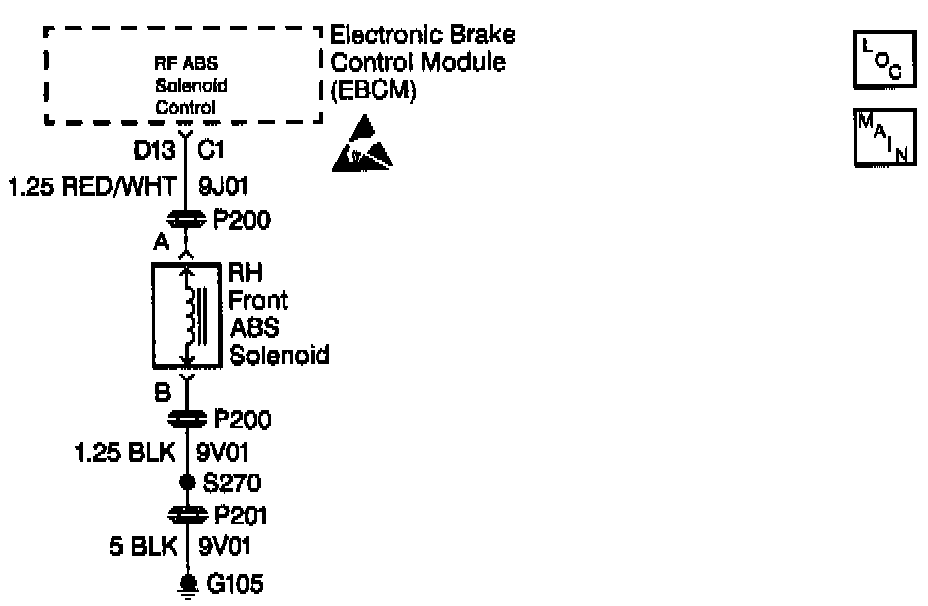 RF ABS Solenoid Control

Electronic Brake Control Module (EBCM)

LOC

MAIN

D13 C1

1.25 RED/WHT 9J01

P200

A

RH Front ABS Solenoid

B

P200

1.25 BLK 9V01

S270

P201

5 BLK 9V01

G105