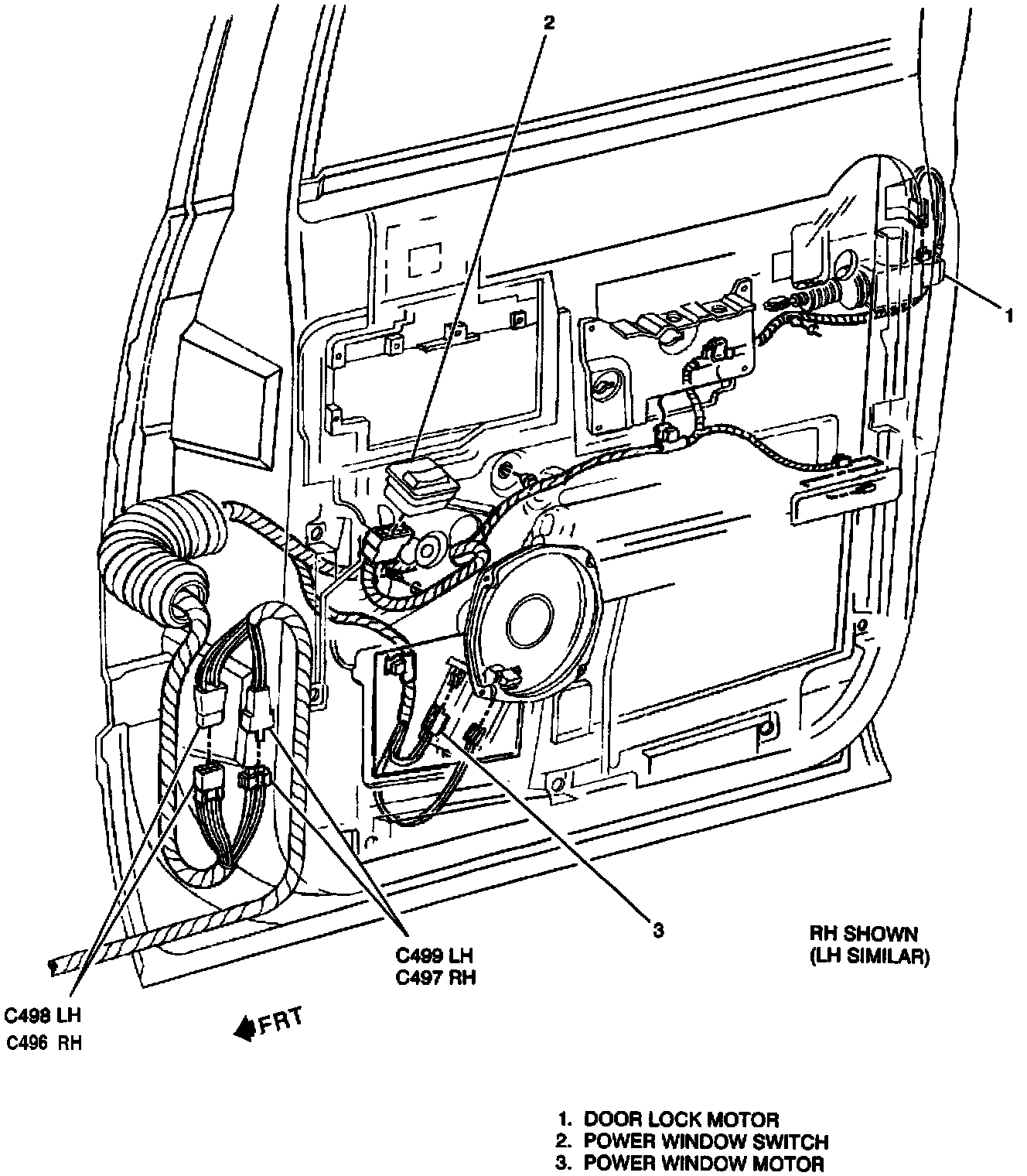 2

1

3

RH SHOWN
(LH SIMILAR)

C499 LH
C497 RH

C498 LH
C496 RH

FRT

1. DOOR LOCK MOTOR
2. POWER WINDOW SWITCH
3. POWER WINDOW MOTOR