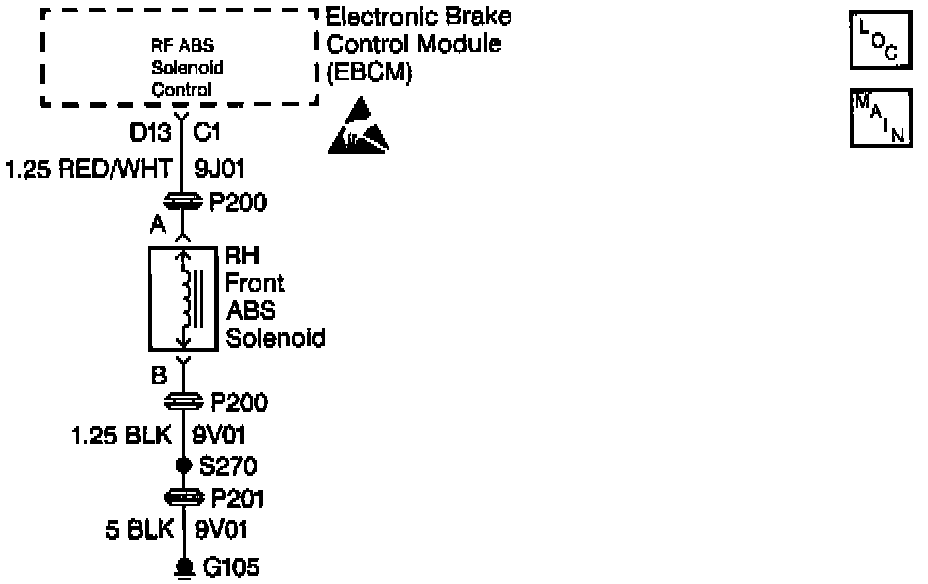 RF ABS
Solenoid
Control

Electronic Brake
Control Module
(EBCM)

LOC

MAIN

D13 C1
1.25 RED/WHT 9J01
P200
A
RH
Front
ABS
Solenoid
B
P200
1.25 BLK 9V01
S270
P201
5 BLK 9V01
G105