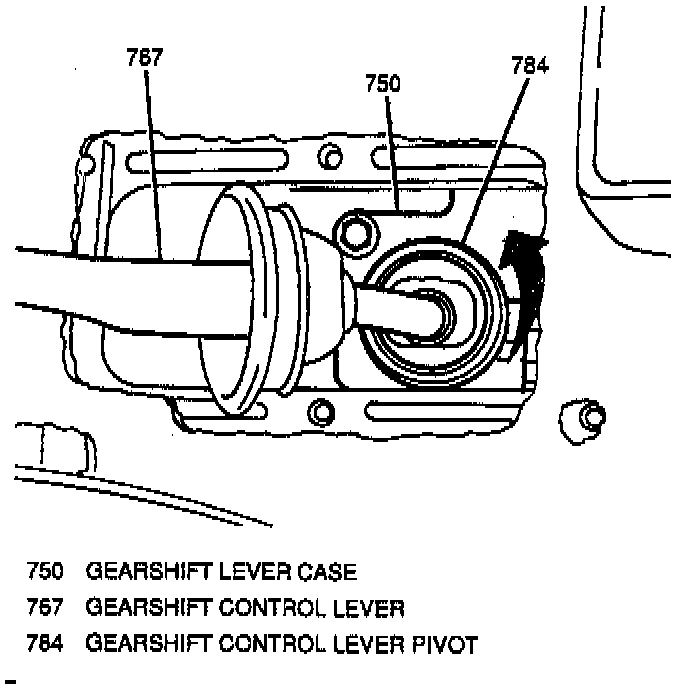 767
750
784

750 GEARSHIFT LEVER CASE
767 GEARSHIFT CONTROL LEVER
784 GEARSHIFT CONTROL LEVER PIVOT