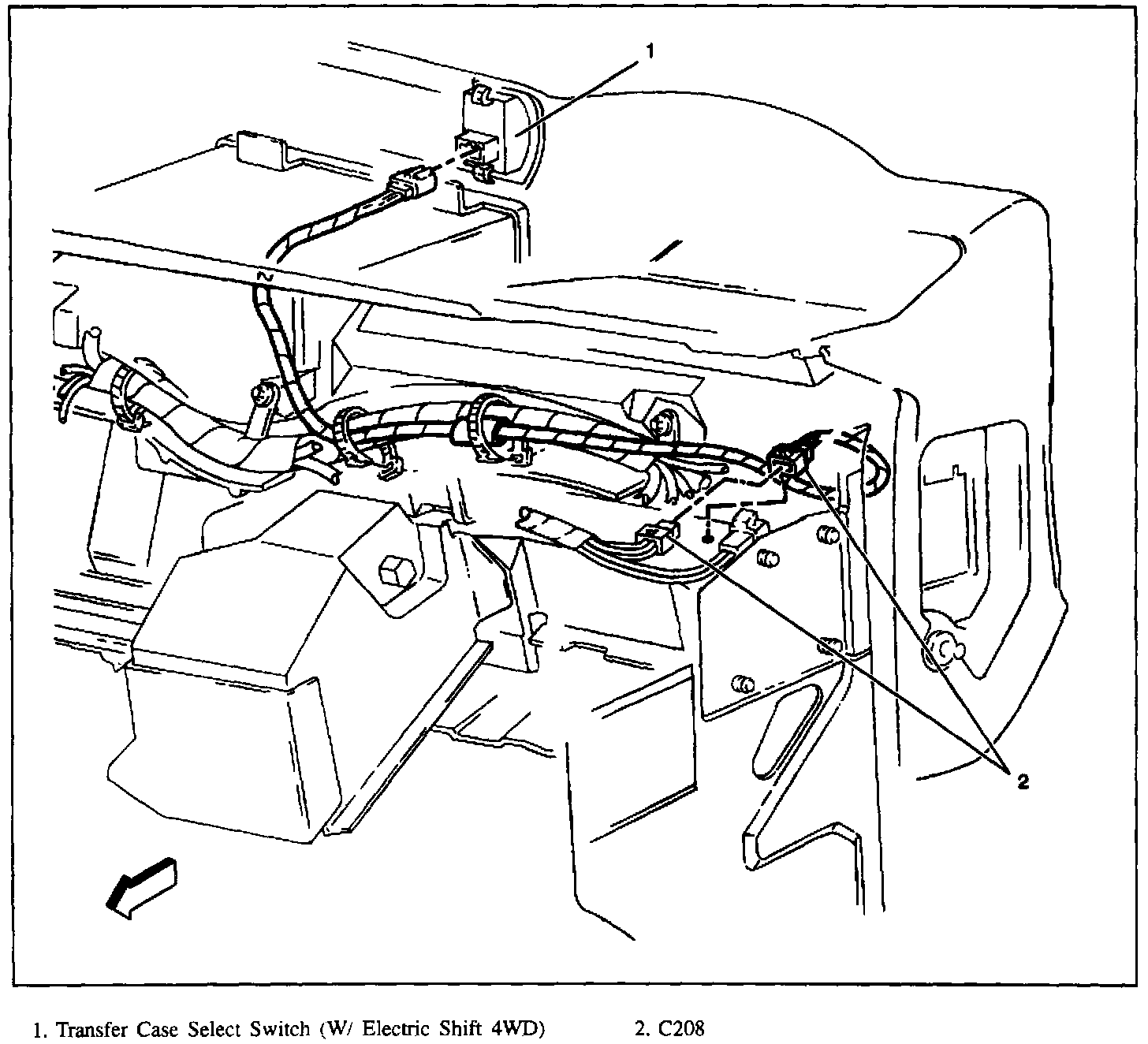 1

2

1. Transfer Case Select Switch (W/ Electric Shift 4WD)

2. C208