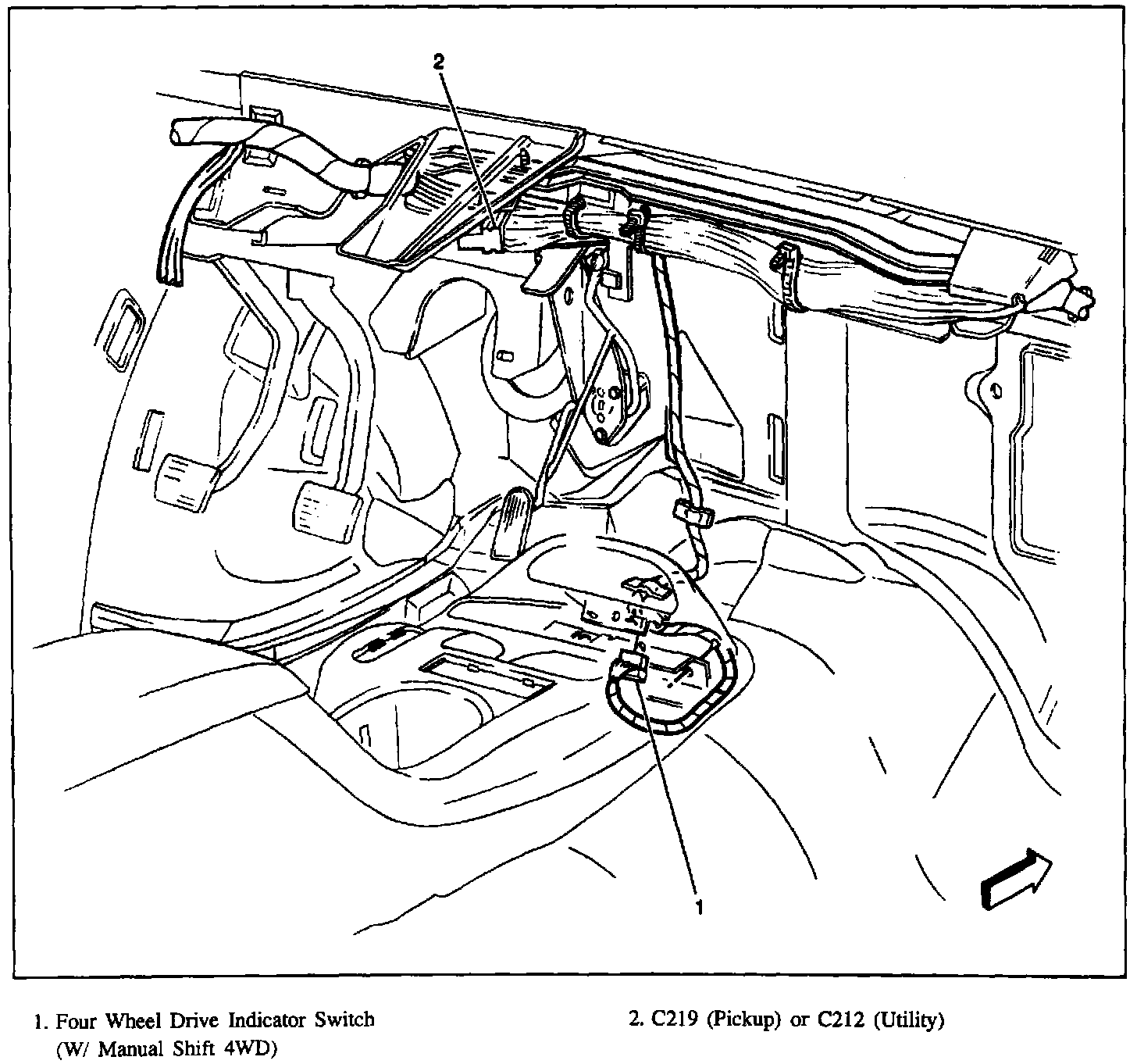 2

1

1. Four Wheel Drive Indicator Switch (W/ Manual Shift 4WD)

2. C219 (Pickup) or C212 (Utility)