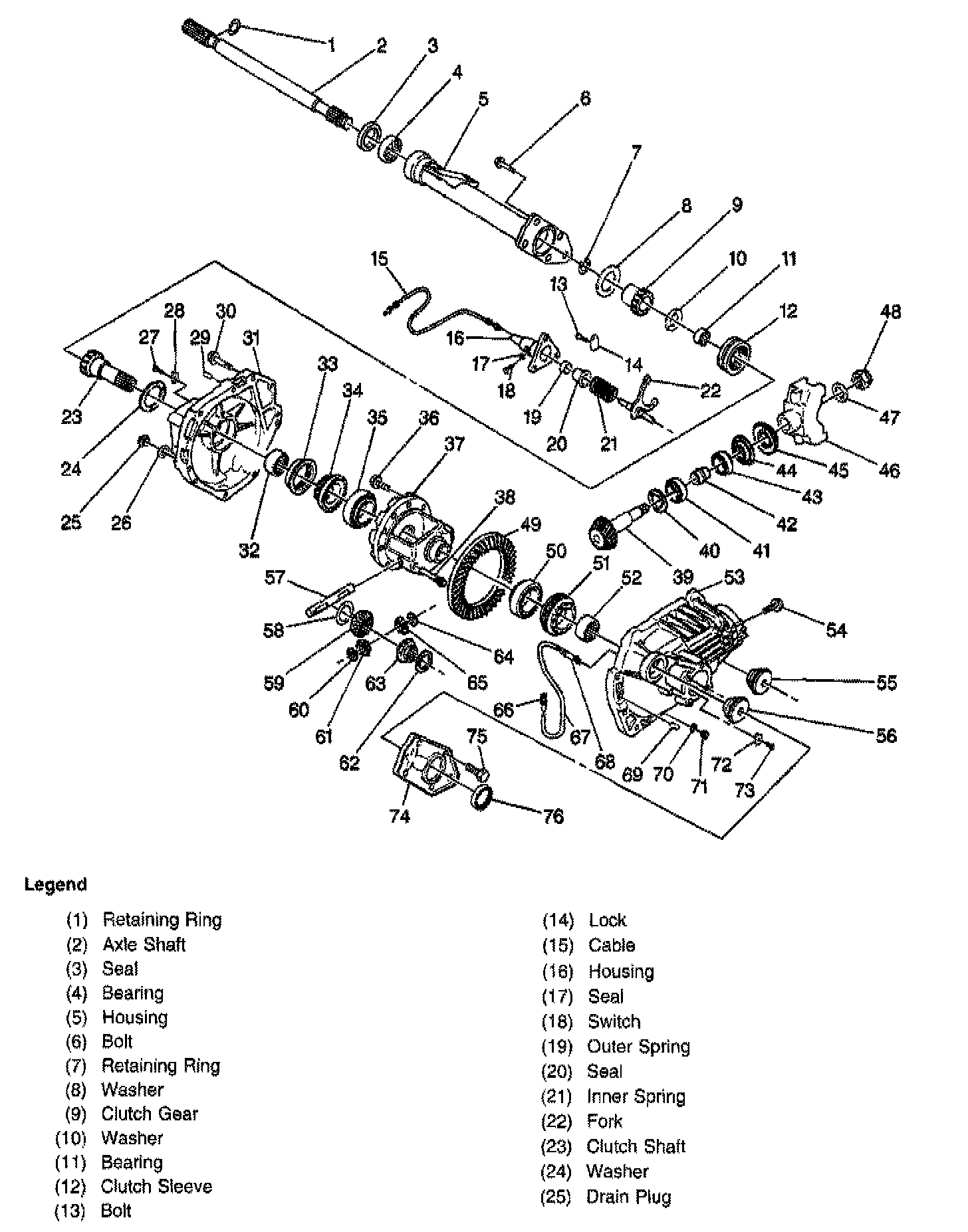 1 2 3 4 5 6 7 8 9 10 11 12 13 14 15 16 17 18 19 20 21 22 23 24 25 26 27 28 29 30 31 32 33 34 35 36 37 38 39 40 41 42 43 44 45 46 47 48 49 50 51 52 53 54 55 56 57 58 59 60 61 62 63 64 65 66 67 68 69 70 71 72 73 74 75 76

Legend

(1) Retaining Ring
(2) Axle Shaft
(3) Seal
(4) Bearing
(5) Housing
(6) Bolt
(7) Retaining Ring
(8) Washer
(9) Clutch Gear
(10) Washer
(11) Bearing
(12) Clutch Sleeve
(13) Bolt

(14) Lock
(15) Cable
(16) Housing
(17) Seal
(18) Switch
(19) Outer Spring
(20) Seal
(21) Inner Spring
(22) Fork
(23) Clutch Shaft
(24) Washer
(25) Drain Plug