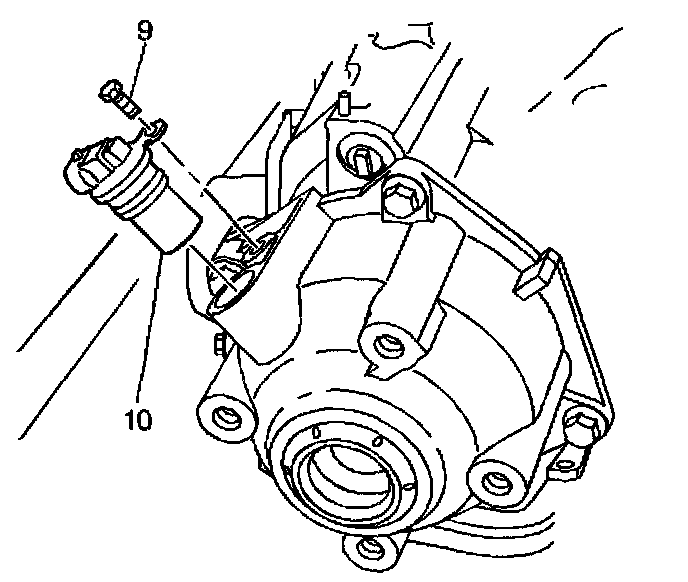 9

10