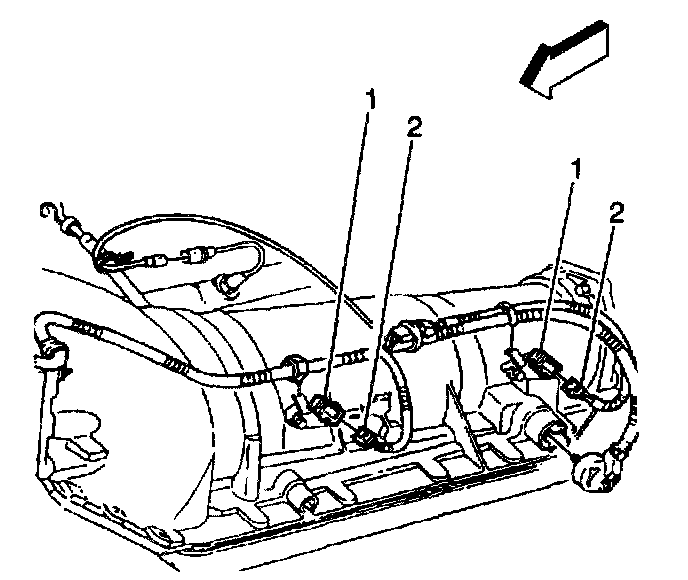 1
2
1
2