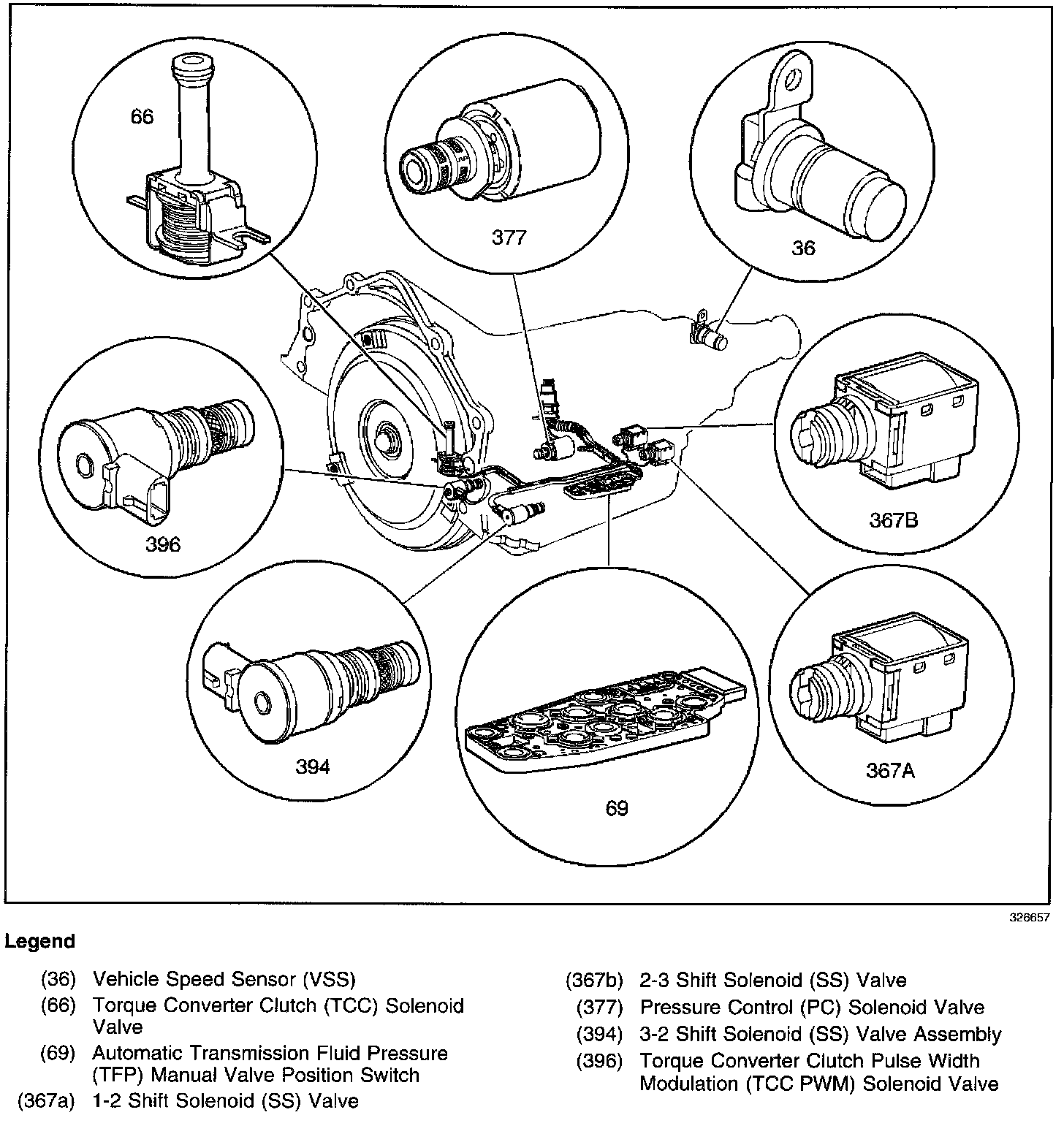 66

377

36

396

367B

394

69

367A

326657

Legend

(36) Vehicle Speed Sensor (VSS)

(66) Torque Converter Clutch (TCC) Solenoid Valve

(69) Automatic Transmission Fluid Pressure (TFP) Manual Valve Position Switch

(367a) 1-2 Shift Solenoid (SS) Valve

(367b) 2-3 Shift Solenoid (SS) Valve

(377) Pressure Control (PC) Solenoid Valve

(394) 3-2 Shift Solenoid (SS) Valve Assembly

(396) Torque Converter Clutch Pulse Width Modulation (TCC PWM) Solenoid Valve