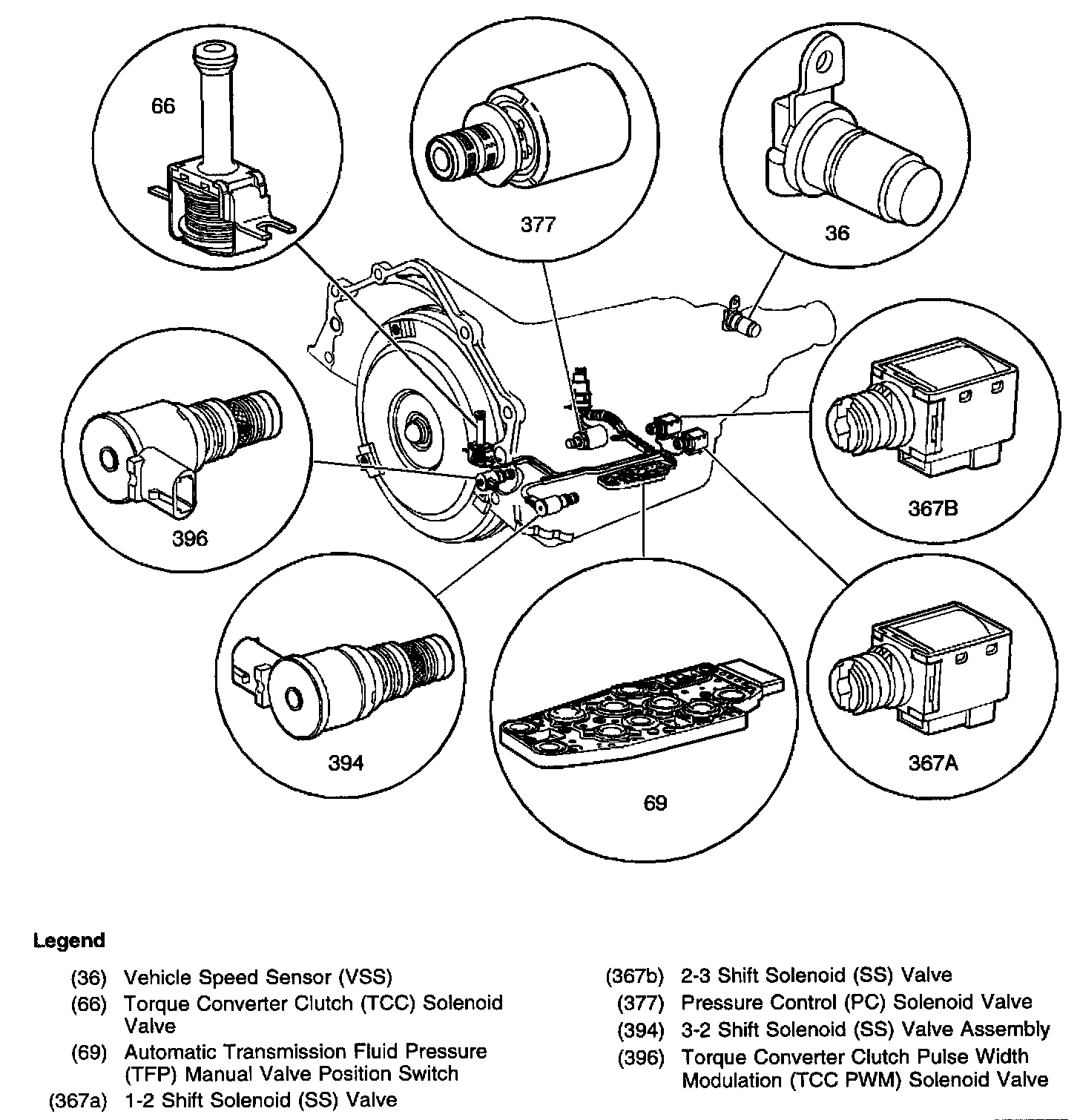 66

377

36

396

367B

394

69

367A

Legend

(36) Vehicle Speed Sensor (VSS)
(66) Torque Converter Clutch (TCC) Solenoid Valve
(69) Automatic Transmission Fluid Pressure (TFP) Manual Valve Position Switch
(367a) 1-2 Shift Solenoid (SS) Valve

(367b) 2-3 Shift Solenoid (SS) Valve
(377) Pressure Control (PC) Solenoid Valve
(394) 3-2 Shift Solenoid (SS) Valve Assembly
(396) Torque Converter Clutch Pulse Width Modulation (TCC PWM) Solenoid Valve