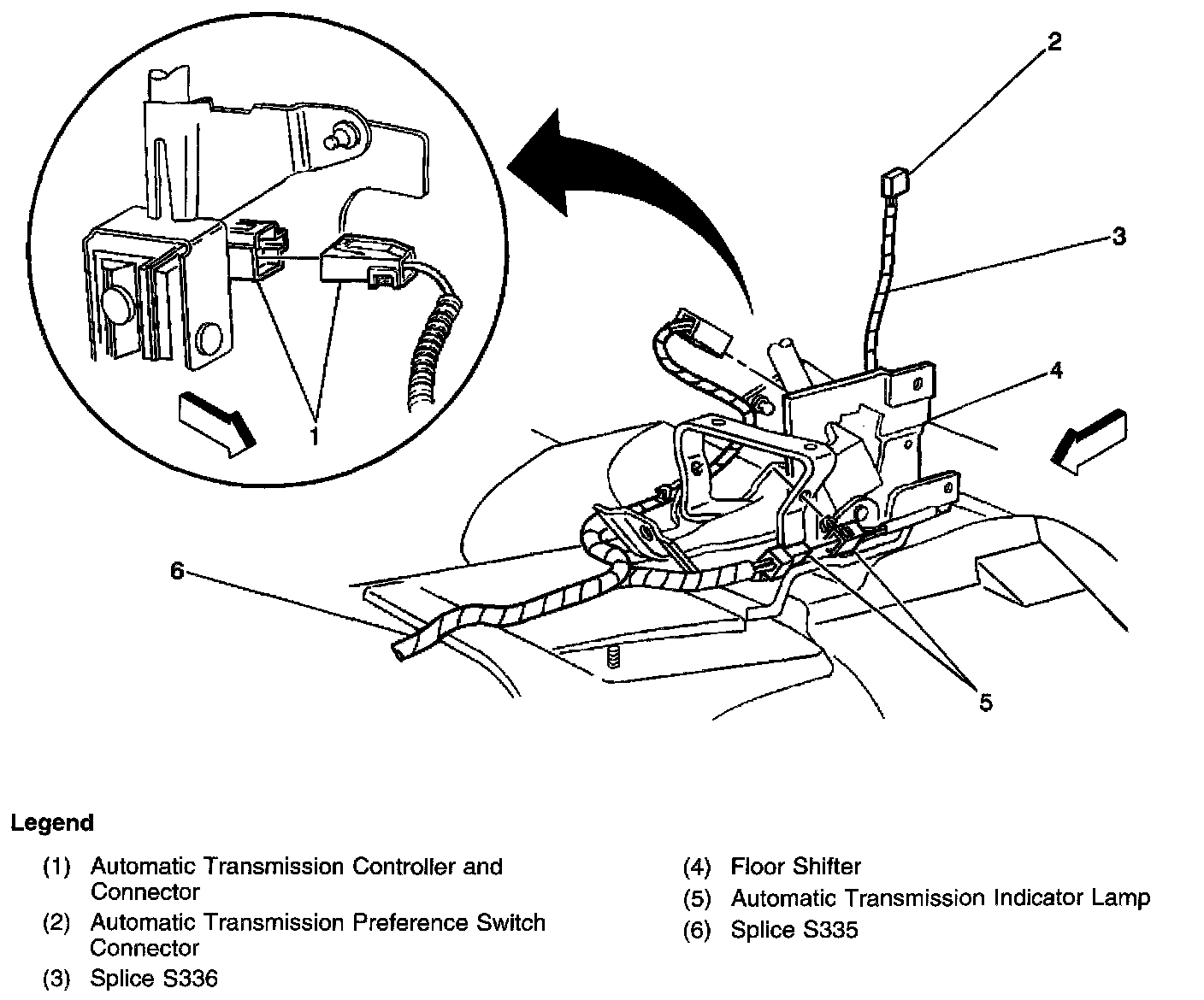 2

3

4

1

6

5

Legend

(1) Automatic Transmission Controller and Connector

(2) Automatic Transmission Preference Switch Connector

(3) Splice S336

(4) Floor Shifter

(5) Automatic Transmission Indicator Lamp

(6) Splice S335