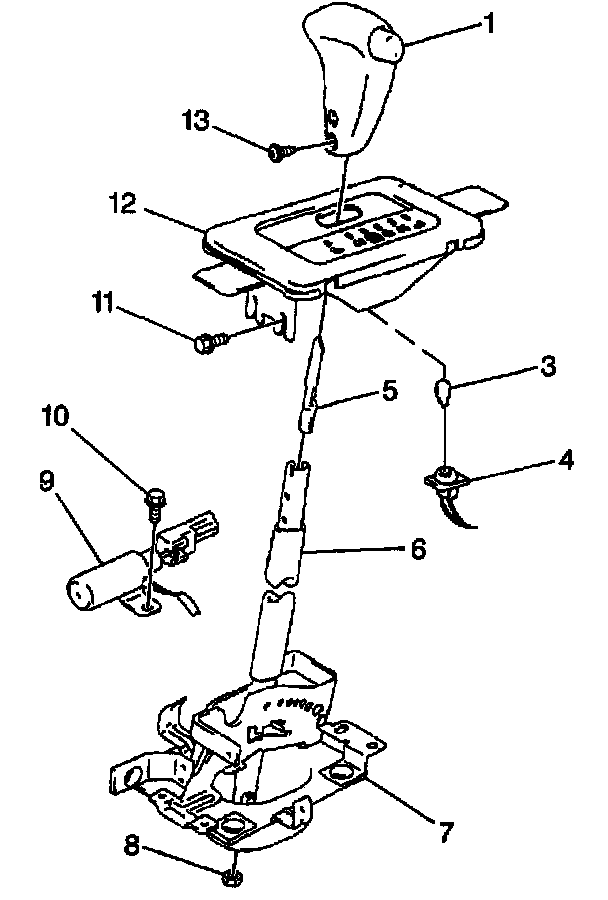 1
13
12
11
3
5
10
4
9
6
7
8