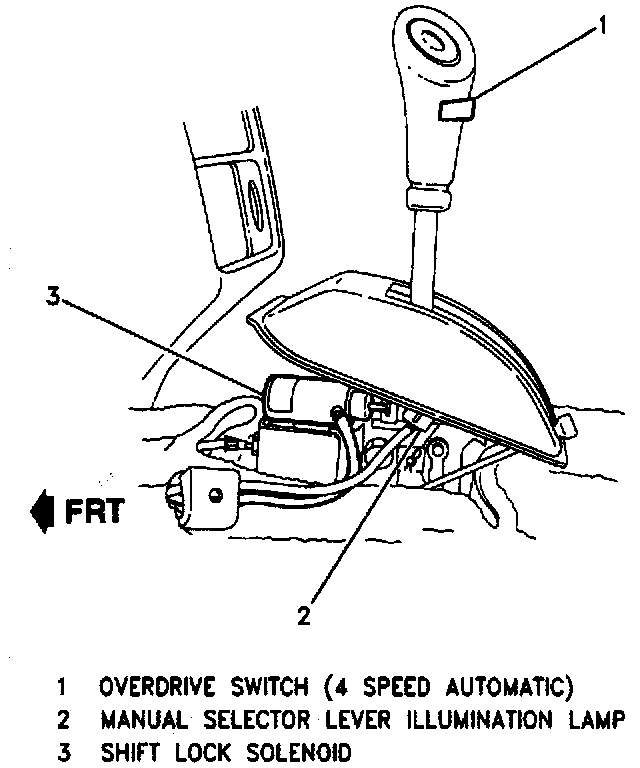 1

3

FRT

2

1 OVERDRIVE SWITCH (4 SPEED AUTOMATIC)
2 MANUAL SELECTOR LEVER ILLUMINATION LAMP
3 SHIFT LOCK SOLENOID