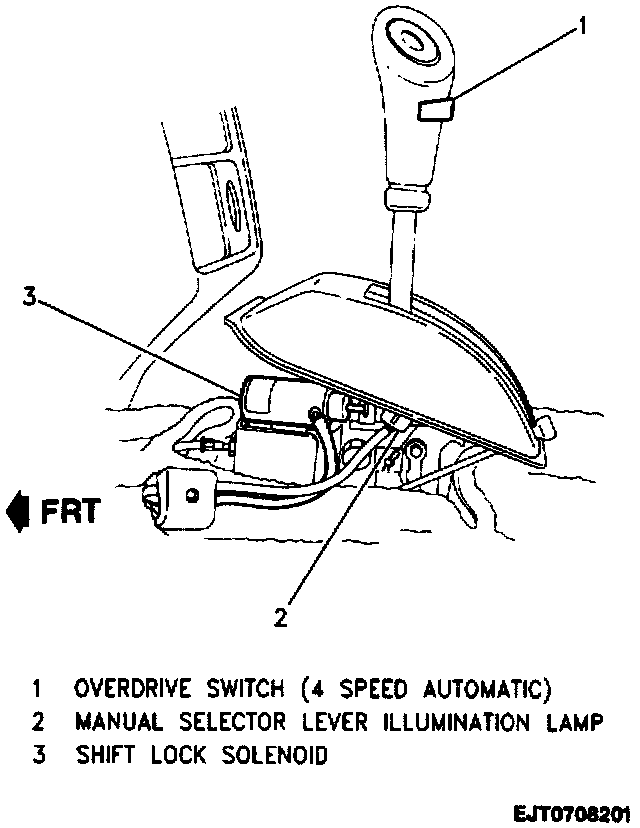 1

3

FRT

2

1 OVERDRIVE SWITCH (4 SPEED AUTOMATIC)
2 MANUAL SELECTOR LEVER ILLUMINATION LAMP
3 SHIFT LOCK SOLENOID

EJT0708201