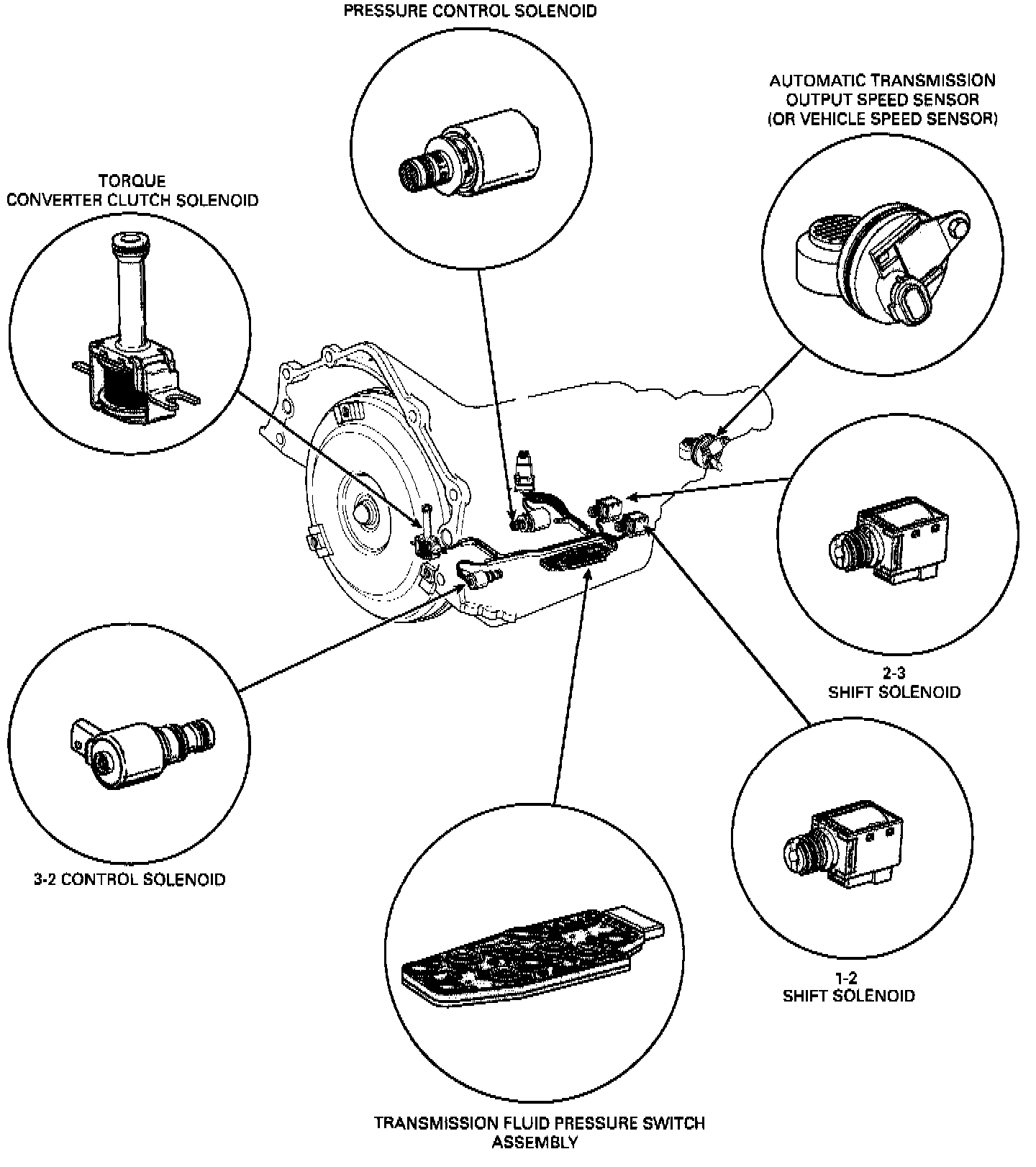 PRESSURE CONTROL SOLENOID

AUTOMATIC TRANSMISSION OUTPUT SPEED SENSOR (OR VEHICLE SPEED SENSOR)

TORQUE CONVERTER CLUTCH SOLENOID

2-3 SHIFT SOLENOID

3-2 CONTROL SOLENOID

1-2 SHIFT SOLENOID

TRANSMISSION FLUID PRESSURE SWITCH ASSEMBLY