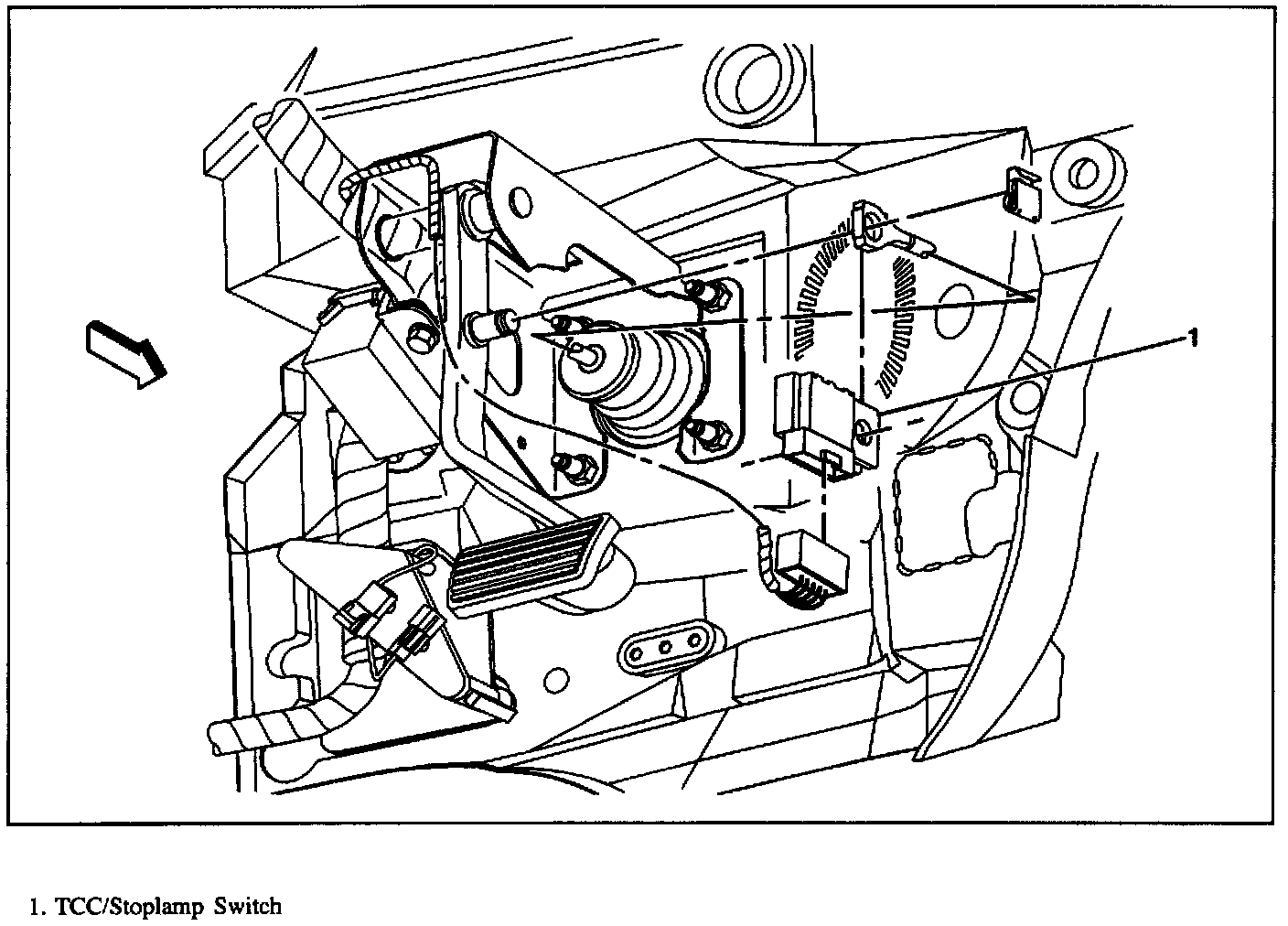 1

1. TCC/Stoplamp Switch