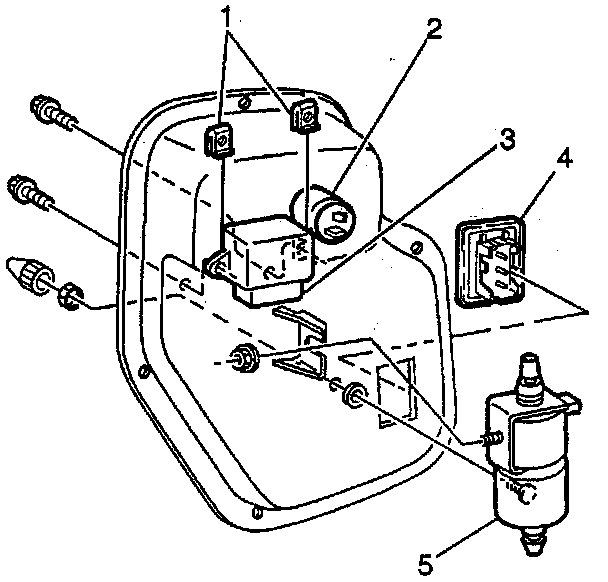 1
2
3
4
5