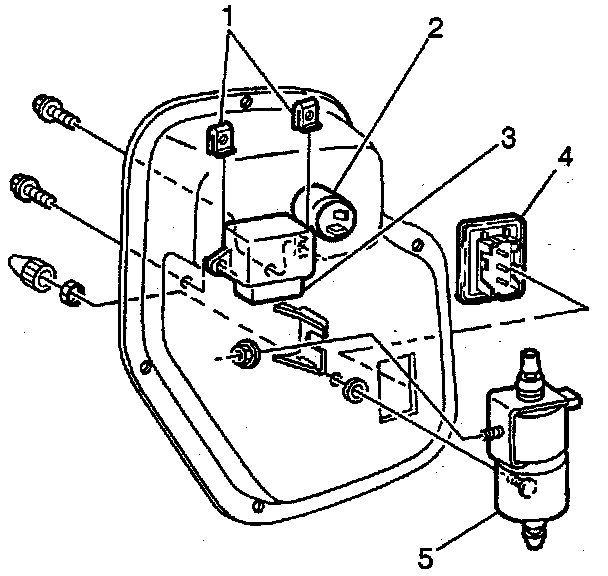 1
2
3
4
5