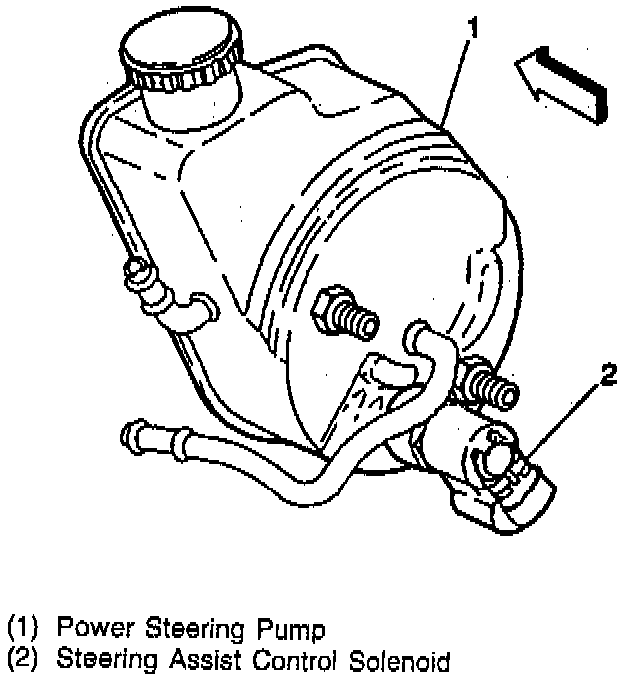 1

2

(1) Power Steering Pump
(2) Steering Assist Control Solenoid