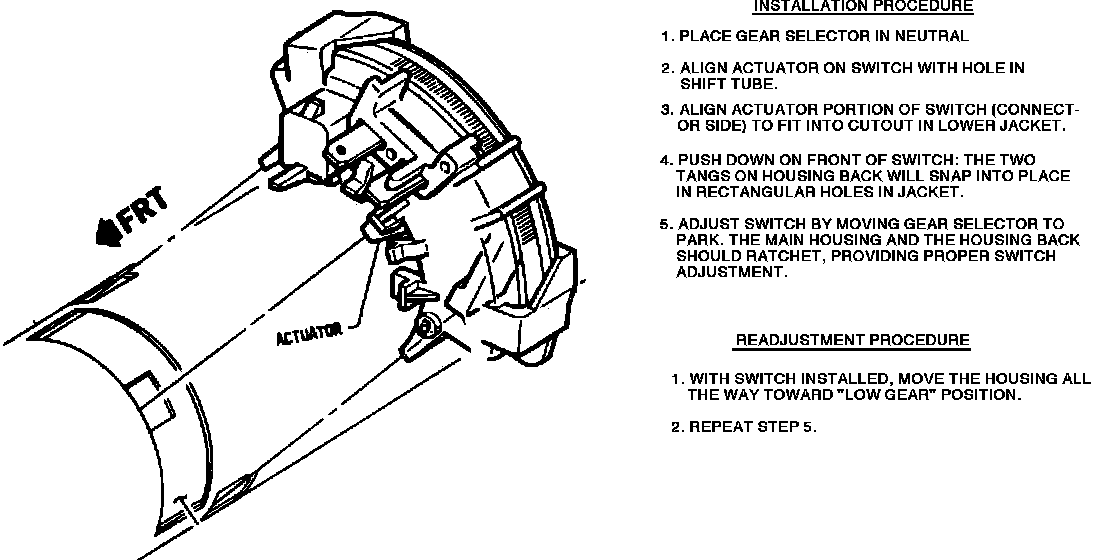 FRT

ACTUATOR

INSTALLATION PROCEDURE

1. PLACE GEAR SELECTOR IN NEUTRAL

2. ALIGN ACTUATOR ON SWITCH WITH HOLE IN SHIFT TUBE.

3. ALIGN ACTUATOR PORTION OF SWITCH (CONNECTOR SIDE) TO FIT INTO CUTOUT IN LOWER JACKET.

4. PUSH DOWN ON FRONT OF SWITCH: THE TWO TANGS ON HOUSING BACK WILL SNAP INTO PLACE IN RECTANGULAR HOLES IN JACKET.

5. ADJUST SWITCH BY MOVING GEAR SELECTOR TO PARK. THE MAIN HOUSING AND THE HOUSING BACK SHOULD RATCHET, PROVIDING PROPER SWITCH ADJUSTMENT.

READJUSTMENT PROCEDURE

1. WITH SWITCH INSTALLED, MOVE THE HOUSING ALL THE WAY TOWARD "LOW GEAR" POSITION.

2. REPEAT STEP 5.