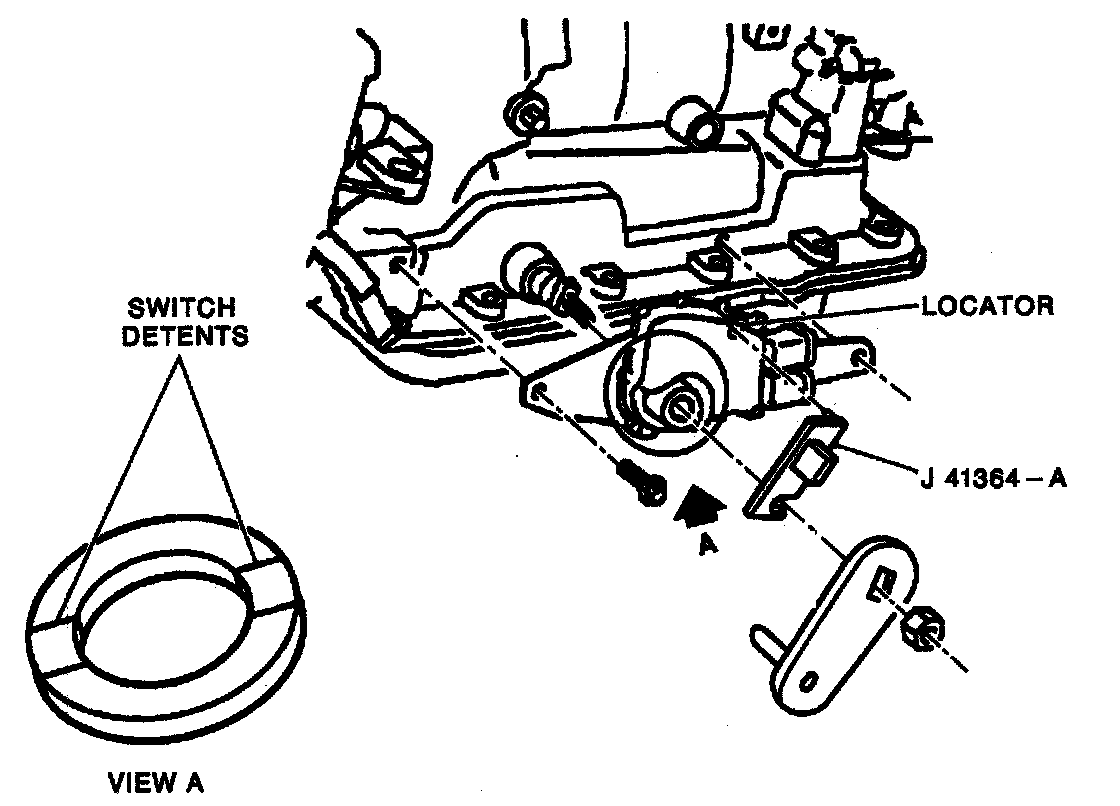 SWITCH DETENTS

LOCATOR

J 41364 – A

A

VIEW A