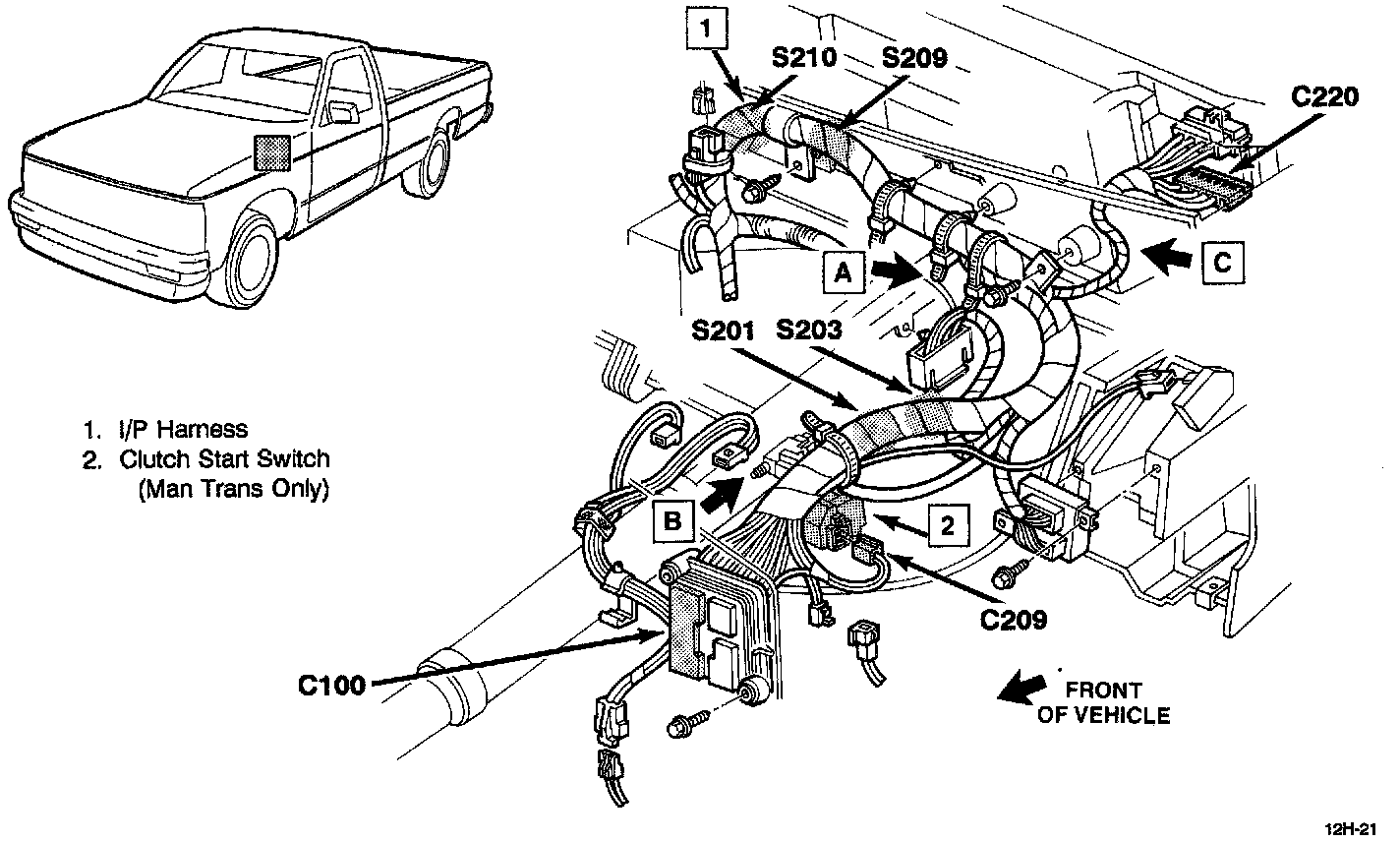 1
S210
S209
C220
A
C
S201
S203
1. I/P Harness
2. Clutch Start Switch
(Man Trans Only)
B
2
C209
C100
FRONT OF VEHICLE
12H-21