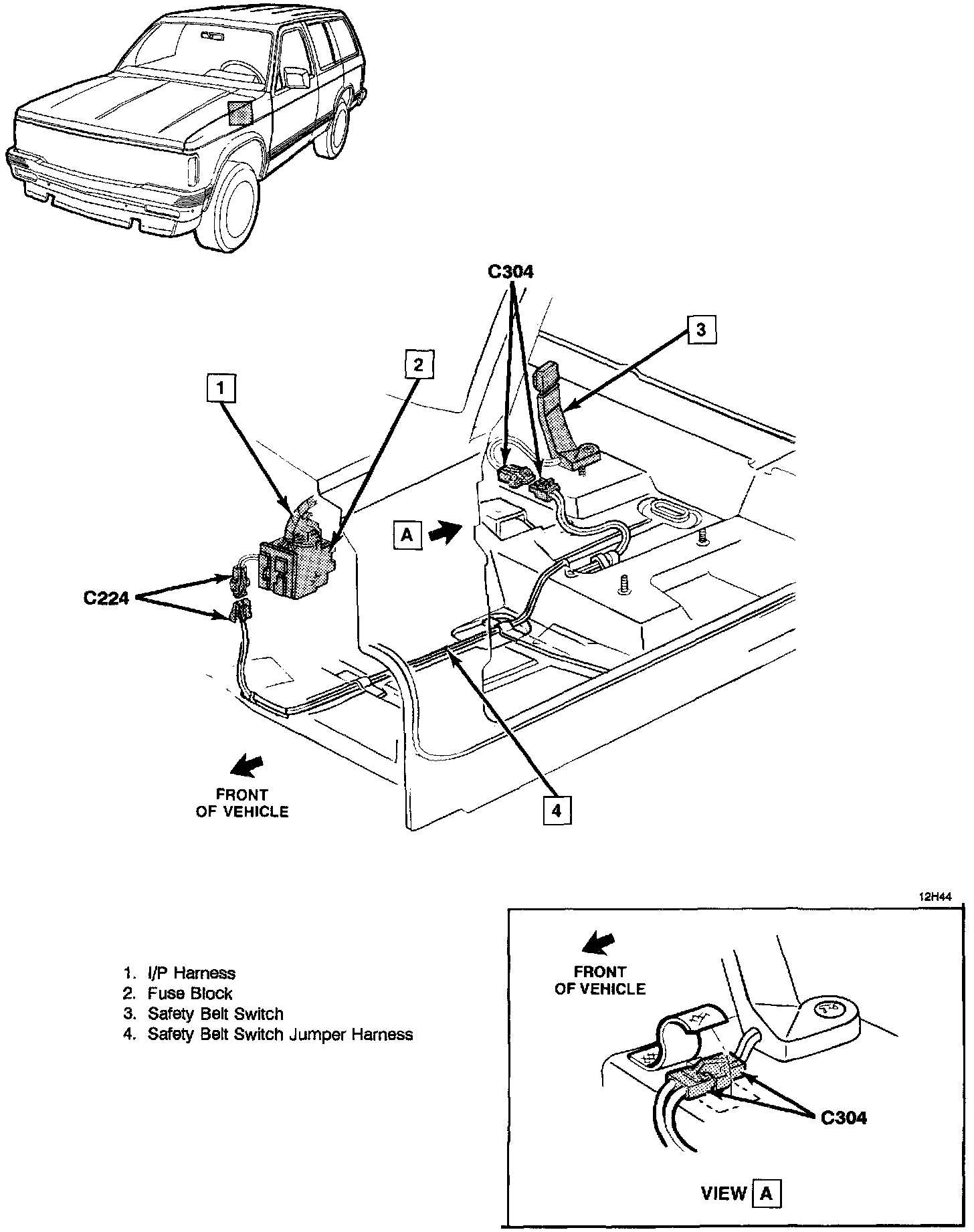 C304

3

2

1

A

C224

FRONT OF VEHICLE

4

12H44

1. I/P Harness
2. Fuse Block
3. Safety Belt Switch
4. Safety Belt Switch Jumper Harness

FRONT OF VEHICLE

C304

VIEW A