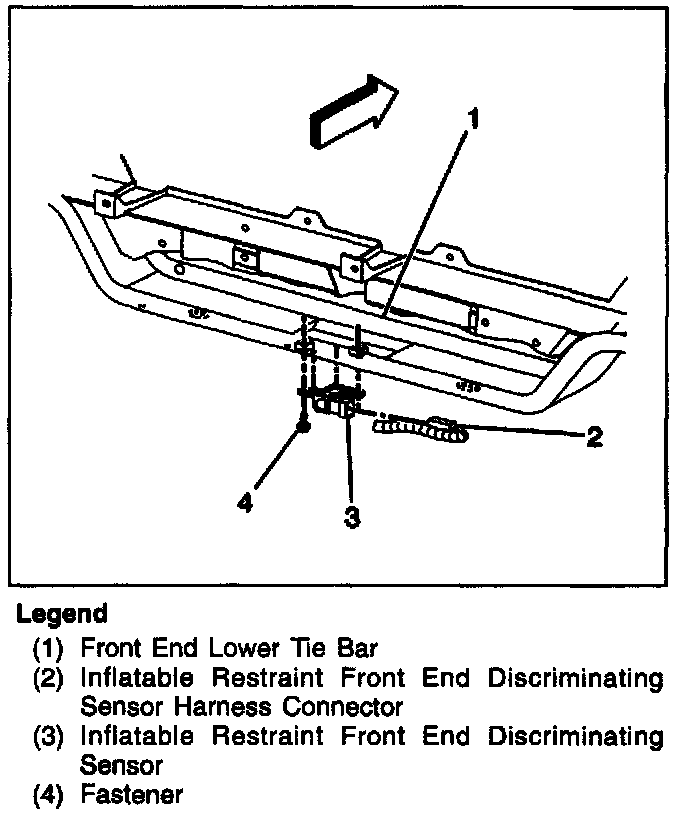 1

2

4

3

Legend
(1) Front End Lower Tie Bar
(2) Inflatable Restraint Front End Discriminating Sensor Harness Connector
(3) Inflatable Restraint Front End Discriminating Sensor
(4) Fastener