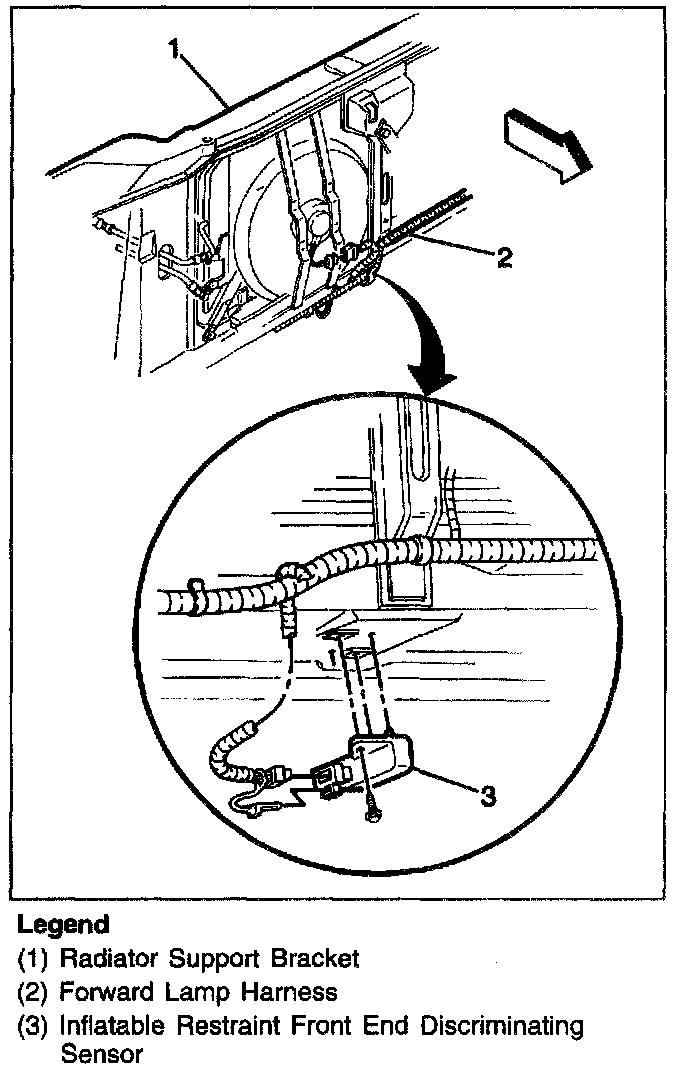 1

2

3

Legend
(1) Radiator Support Bracket
(2) Forward Lamp Harness
(3) Inflatable Restraint Front End Discriminating Sensor